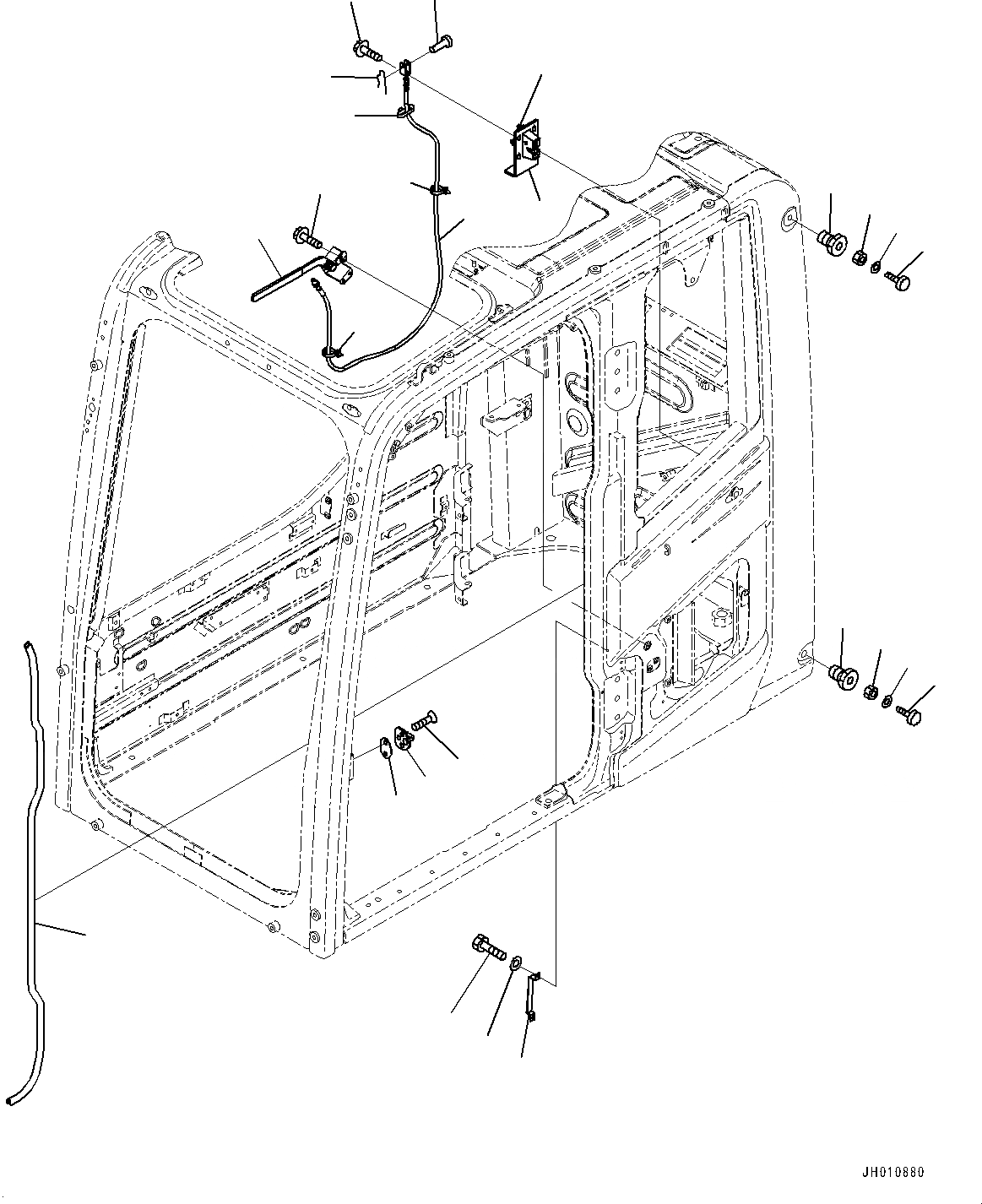 JH010880