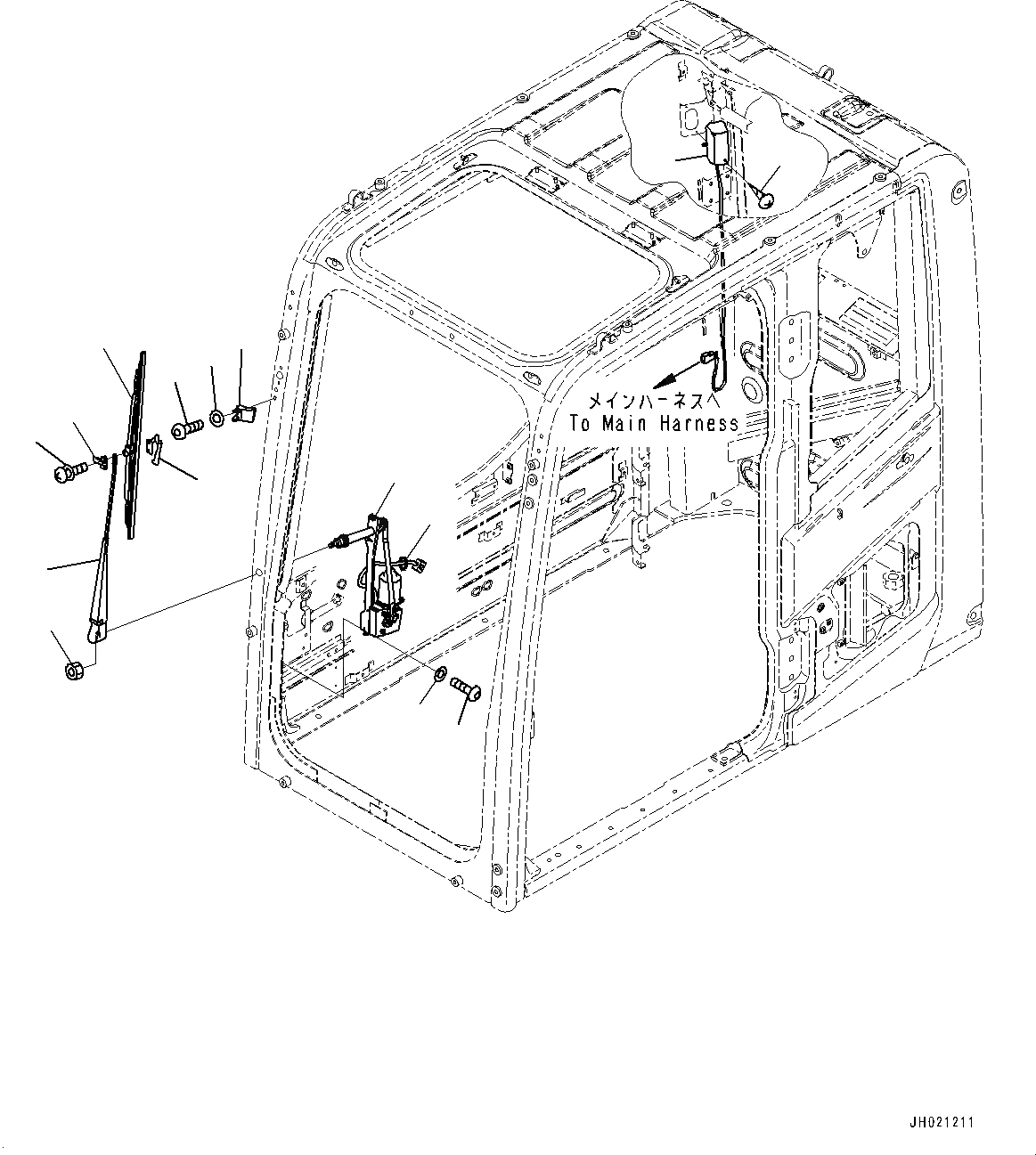 メインハーネスへ
To Main Harness

JH021211