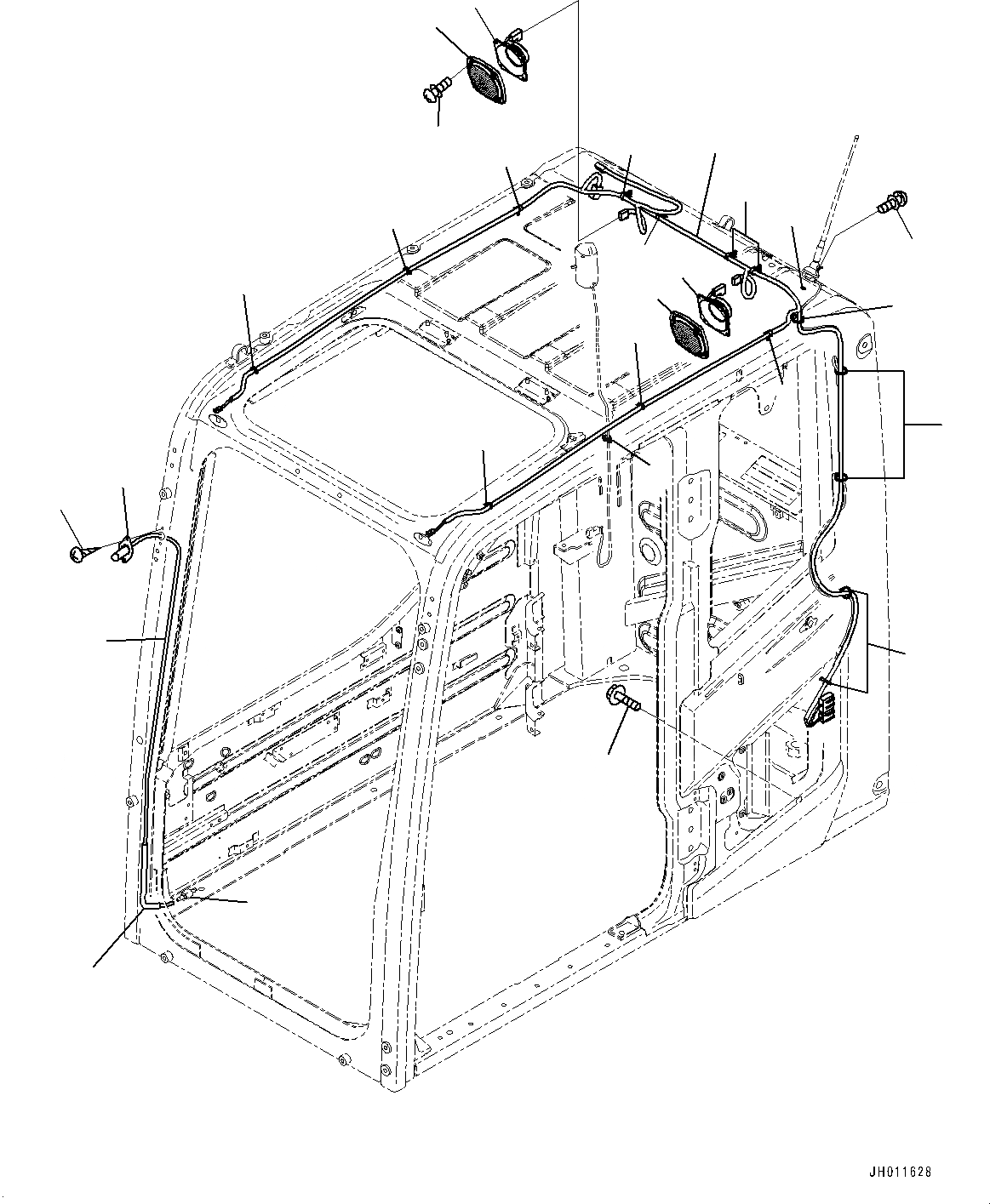 JH011628