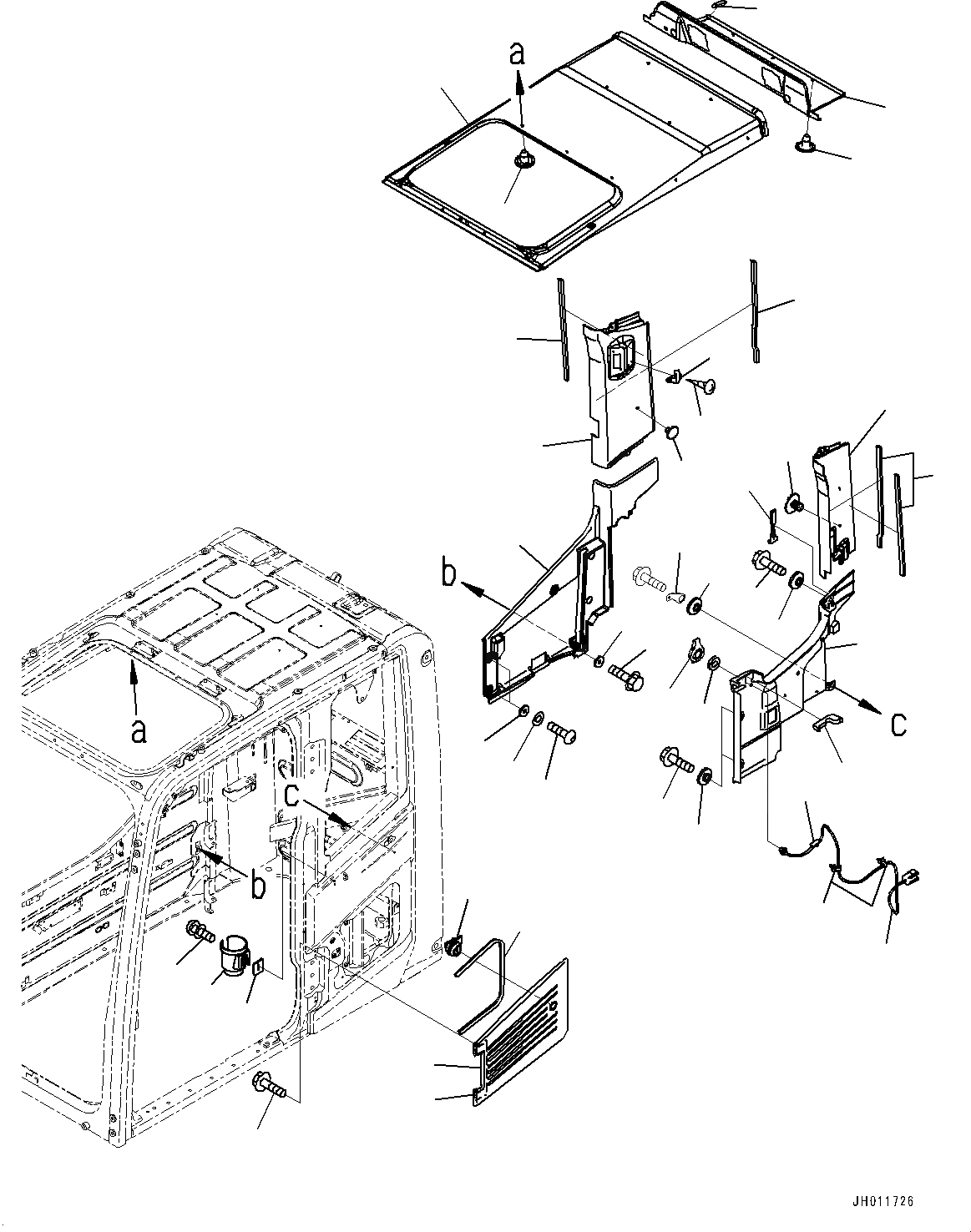 a
b
c
a
c
b
JH011726