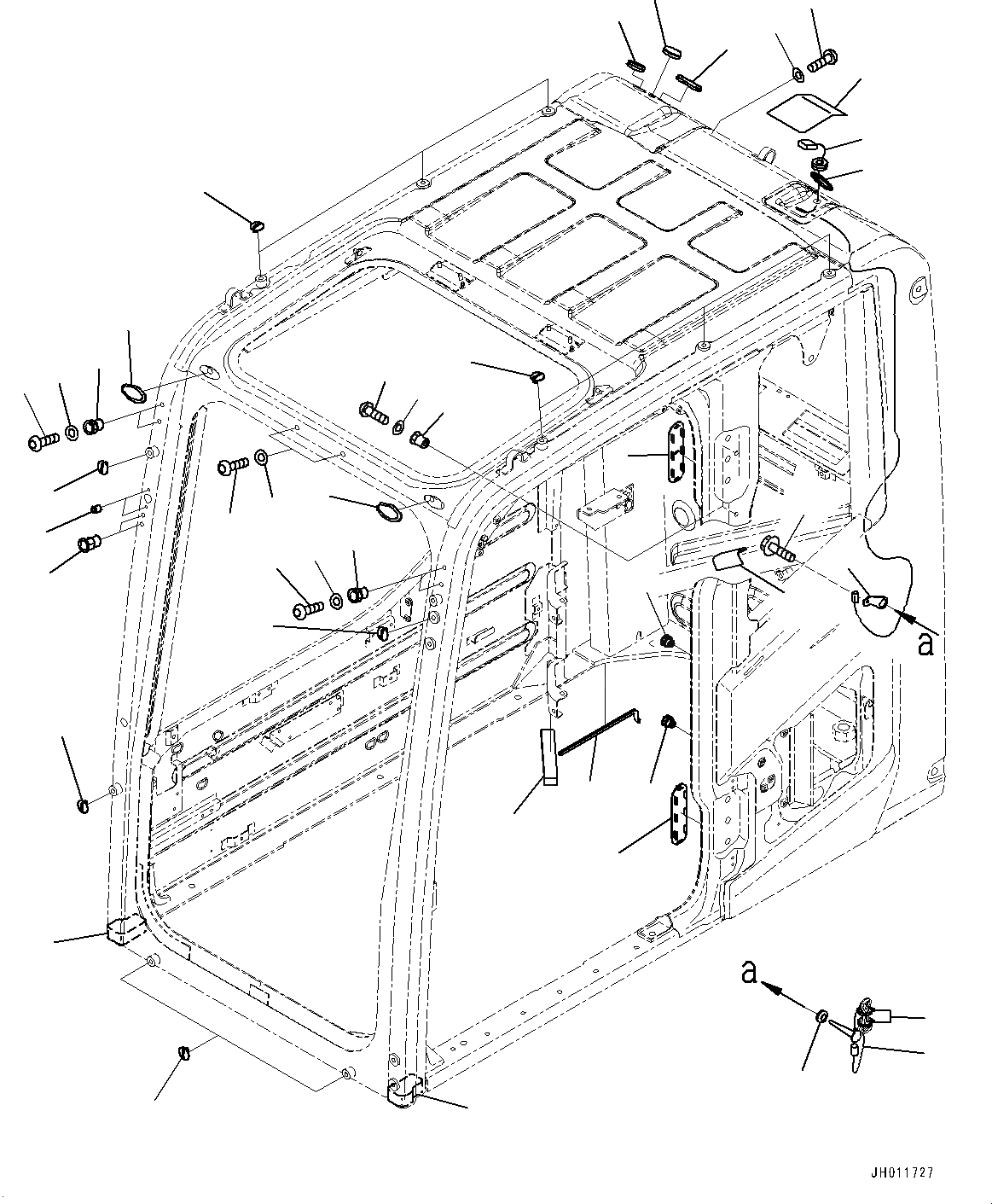 a

a

JH011727