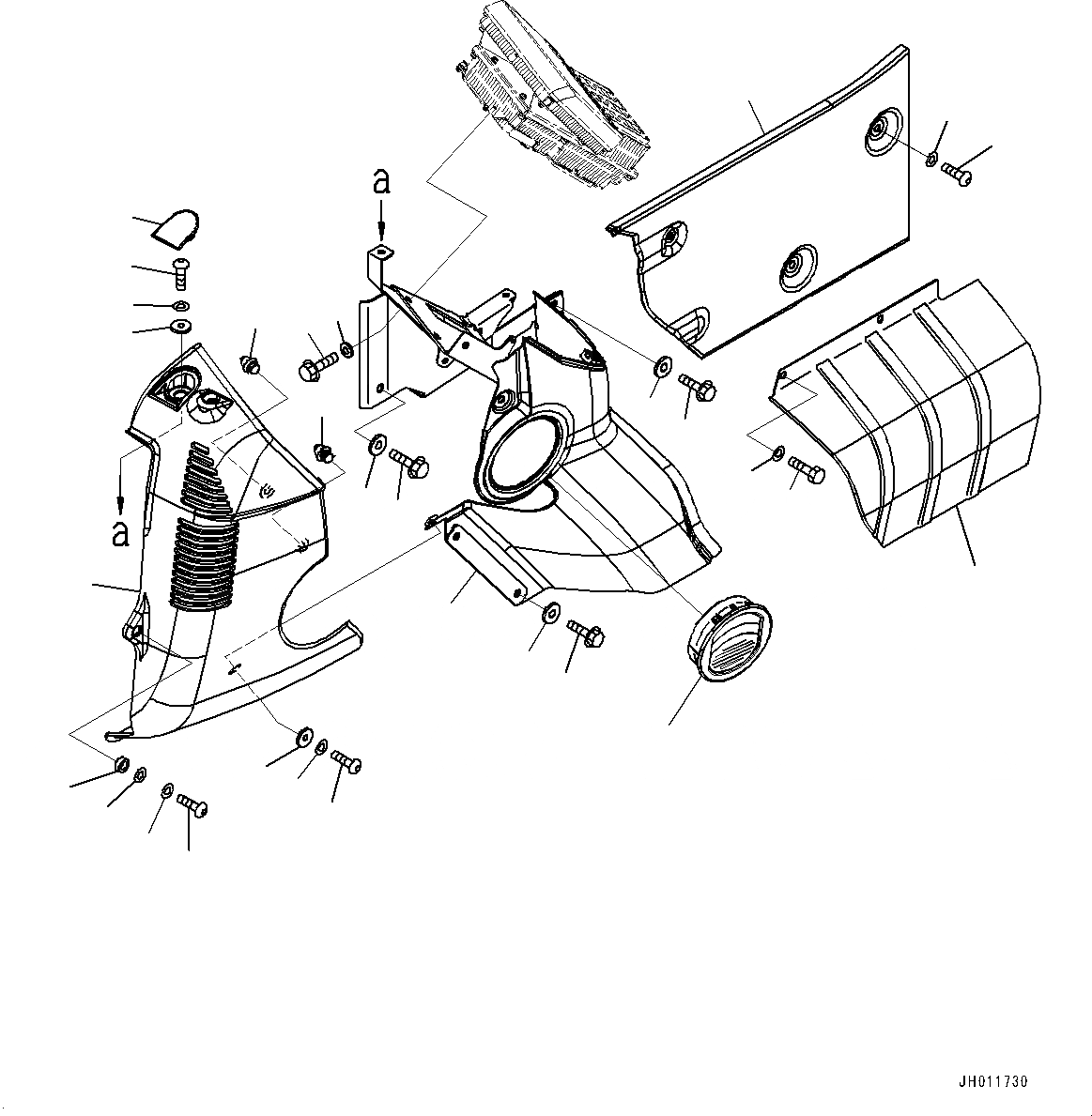 a

a

JH011730