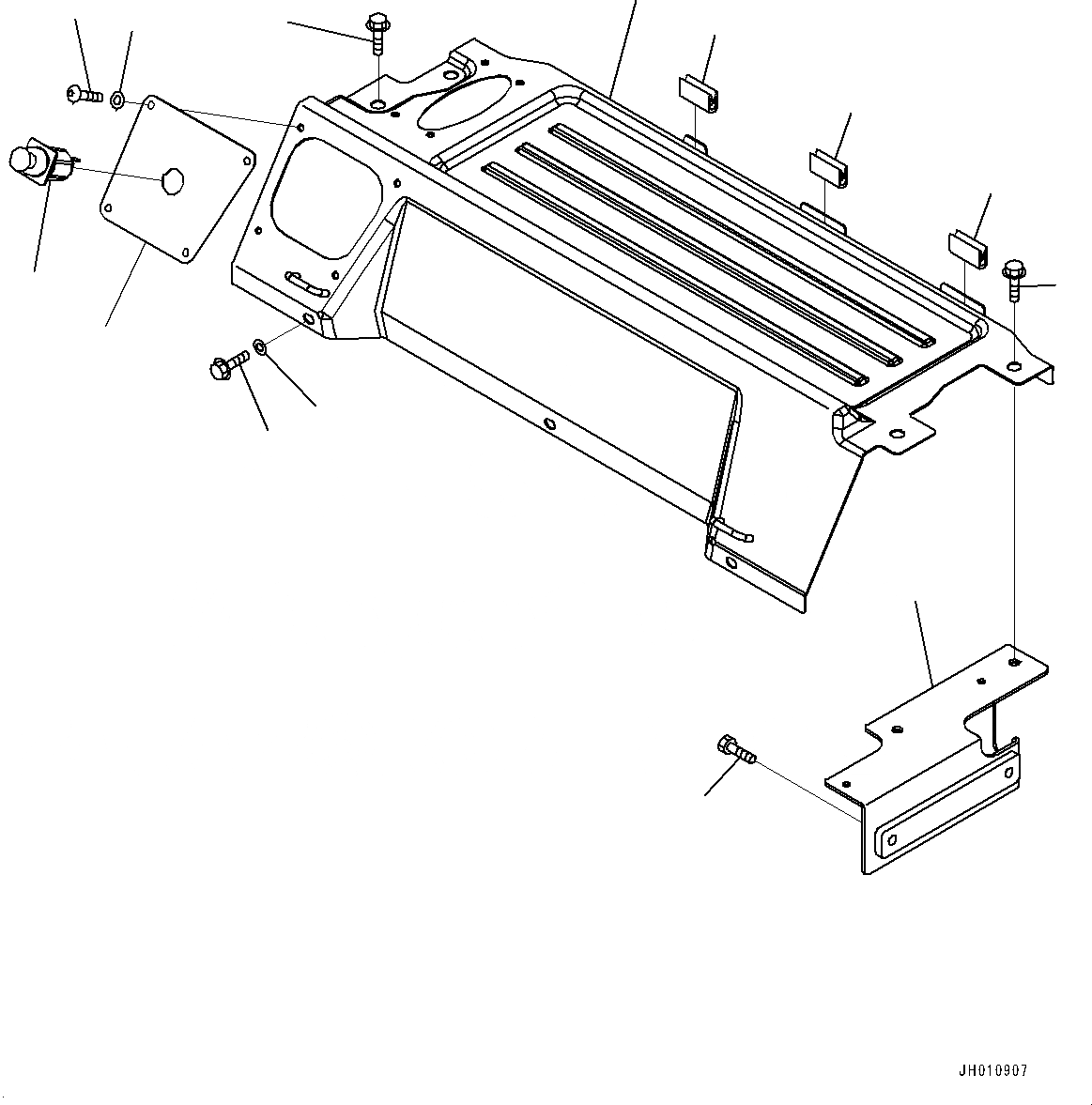 JH010907