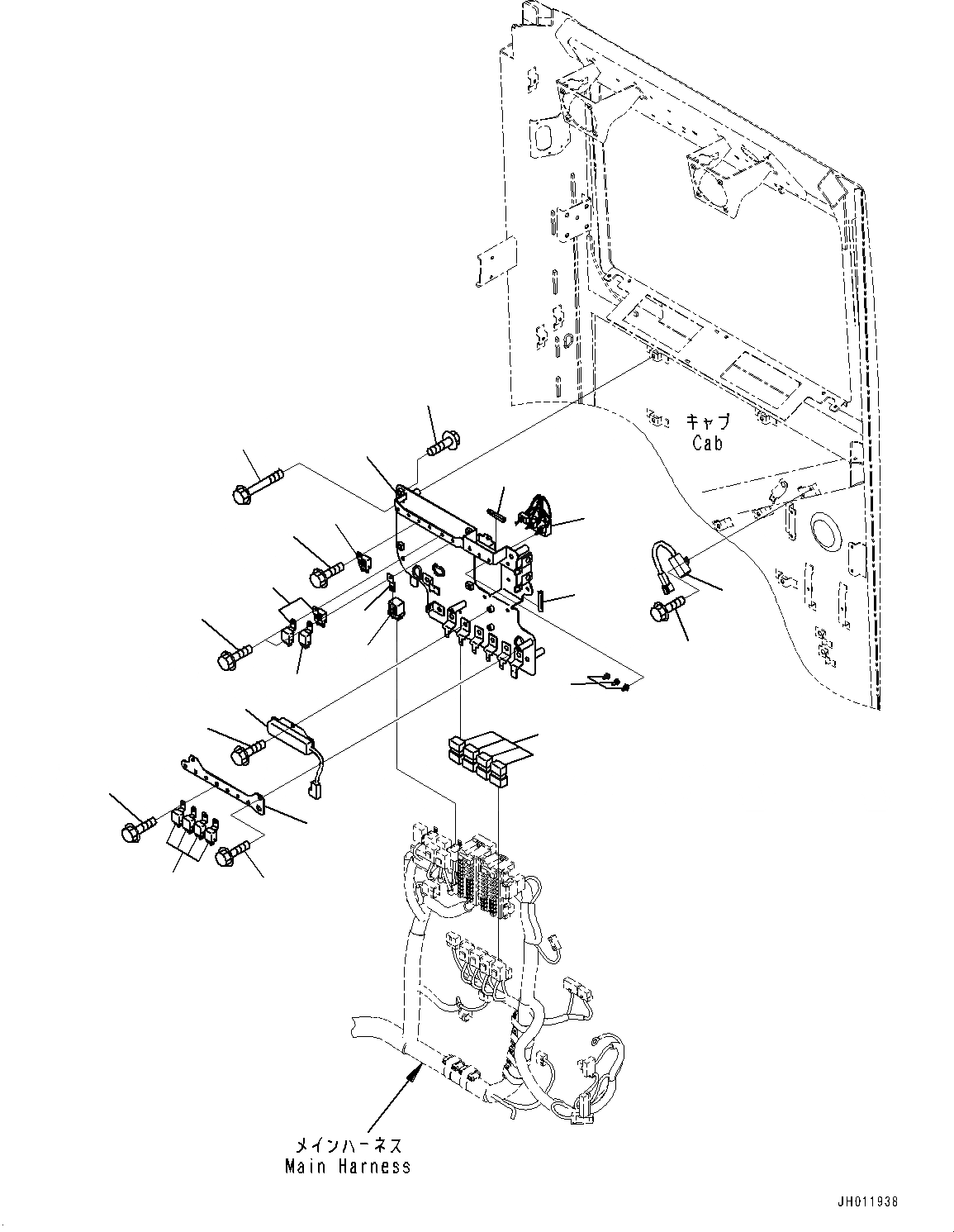 キャブ
Cab

メインハーネス
Main Harness

JH011938