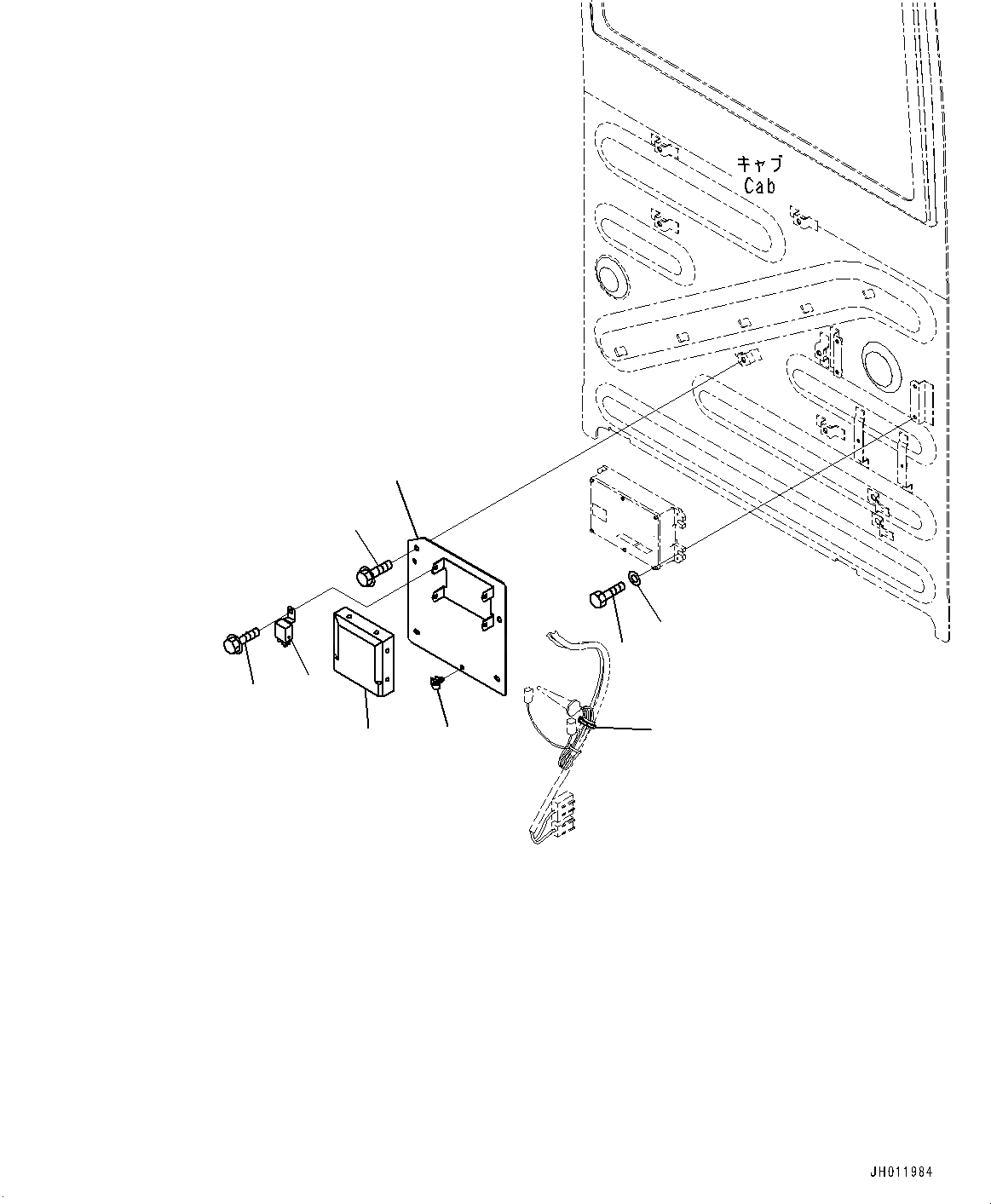 キャブ
Cab

JH011984