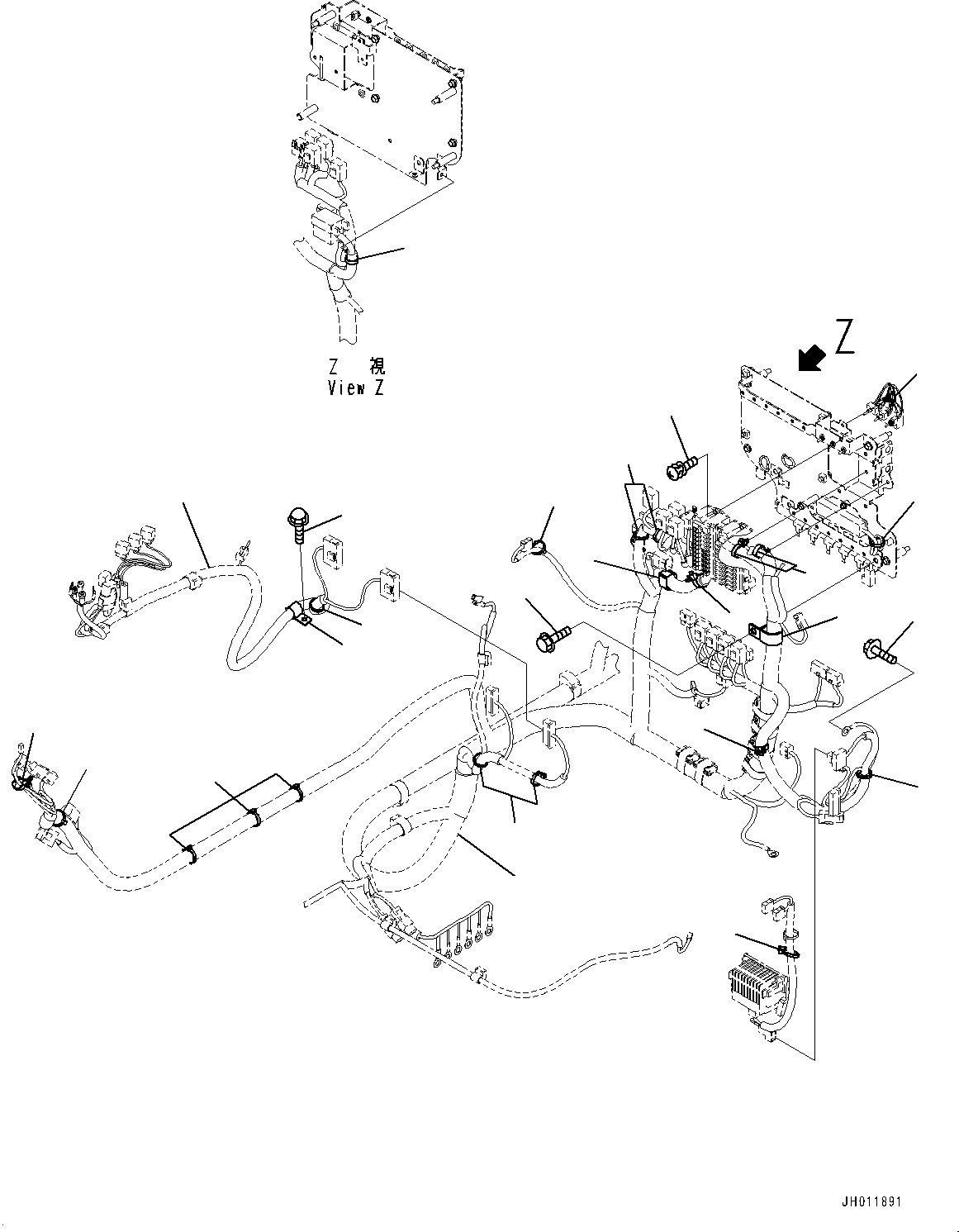 Z 視
View Z

Z

JH011891