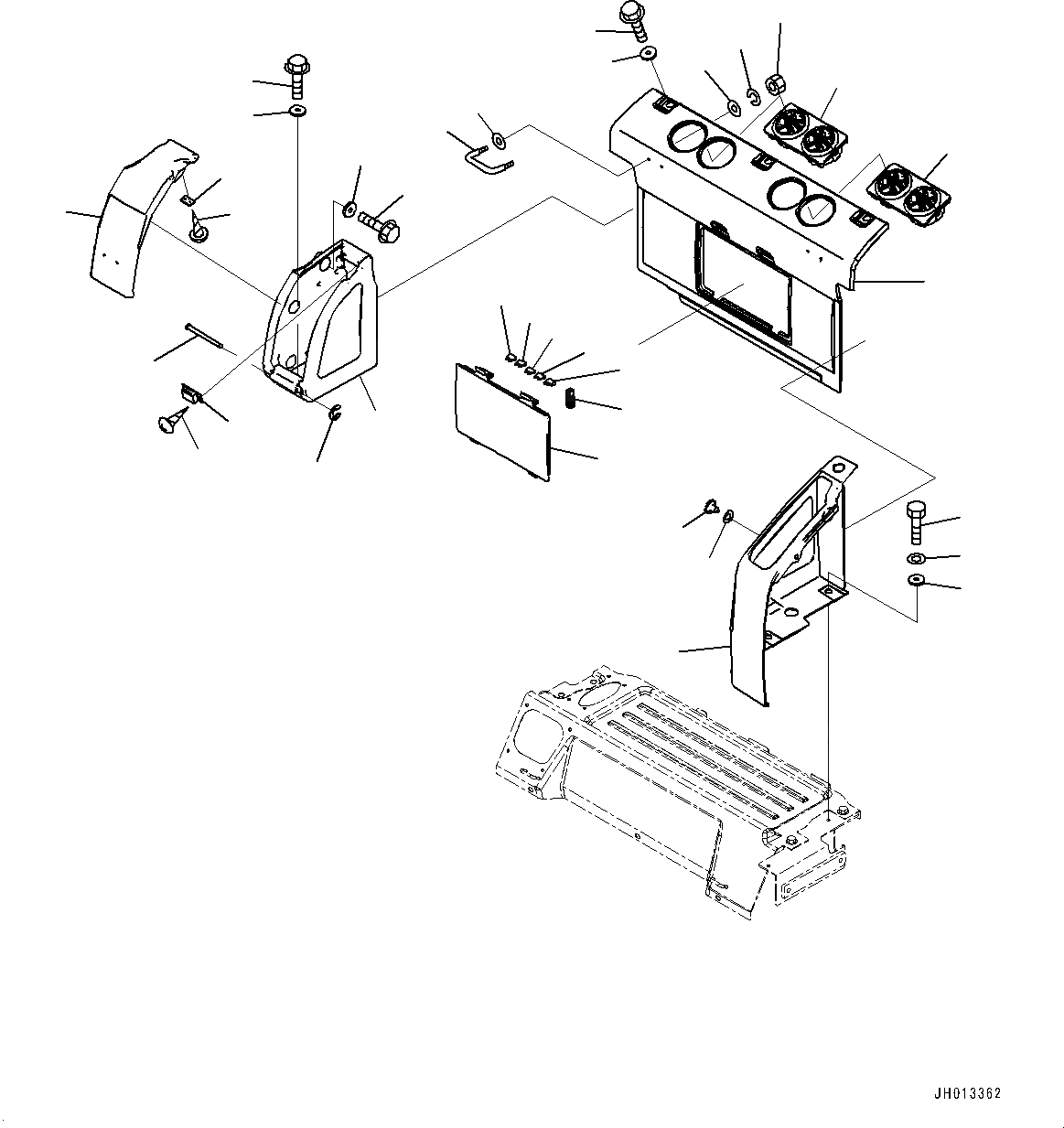 JH013362