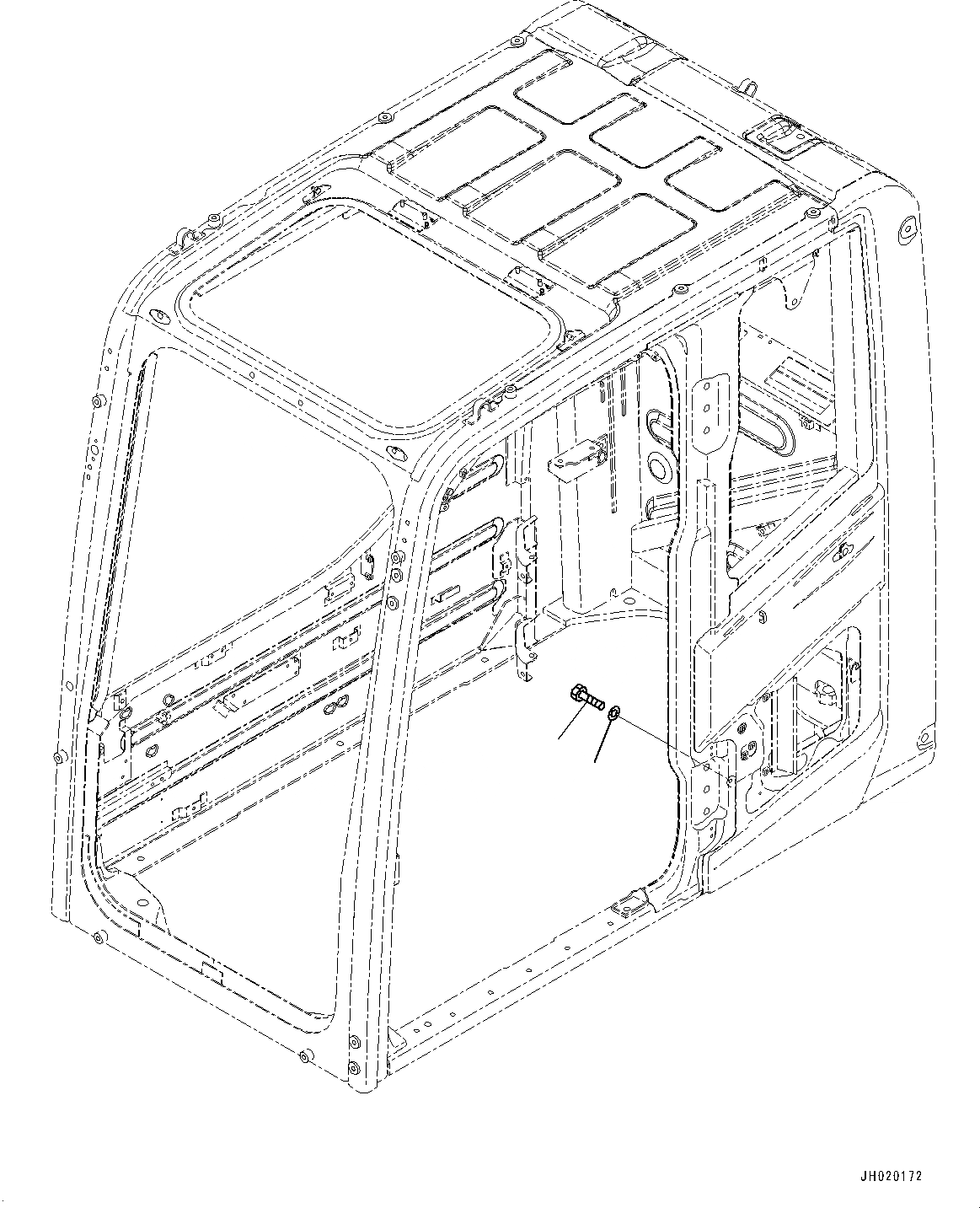 JH020172