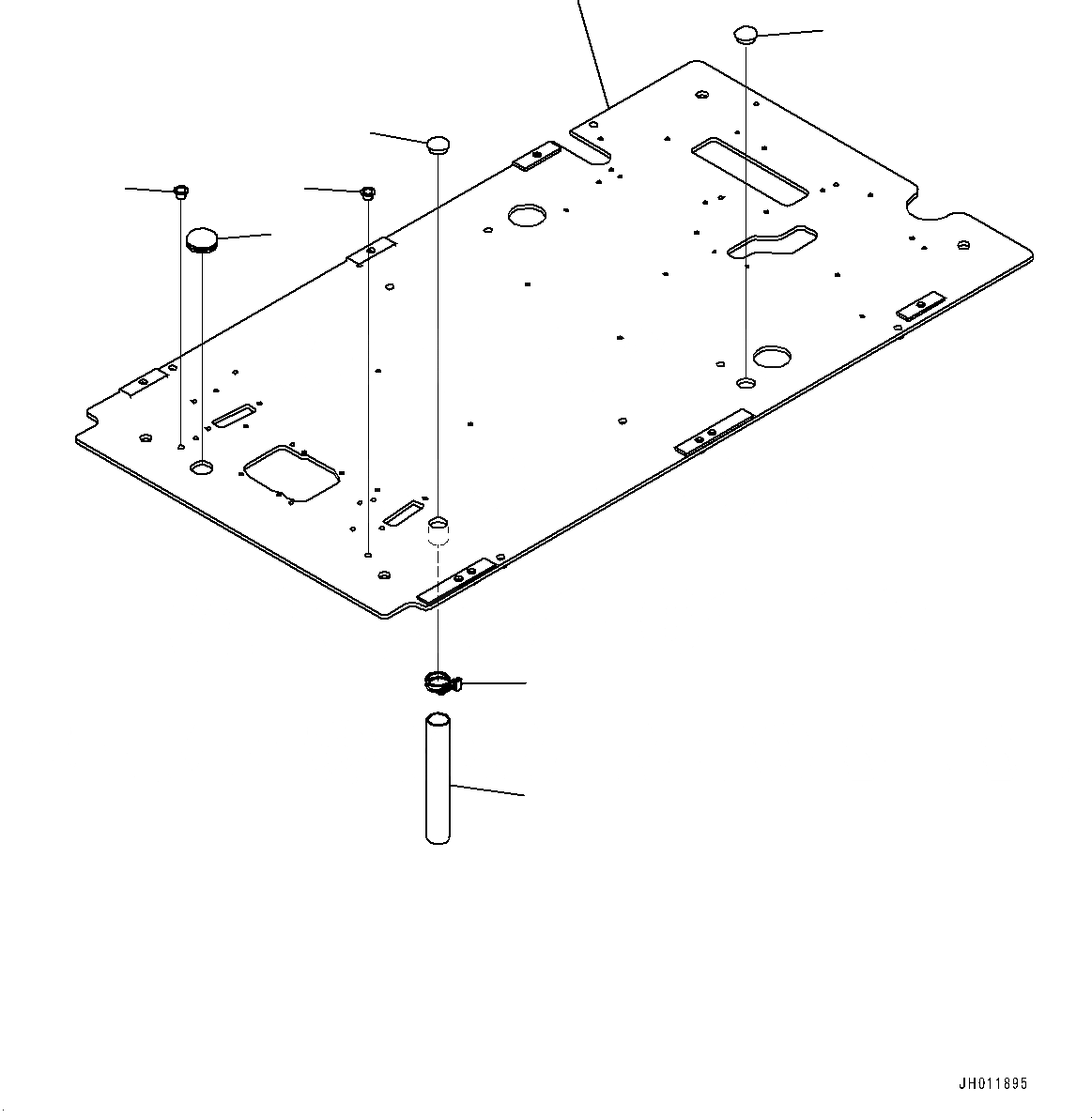 JH011895