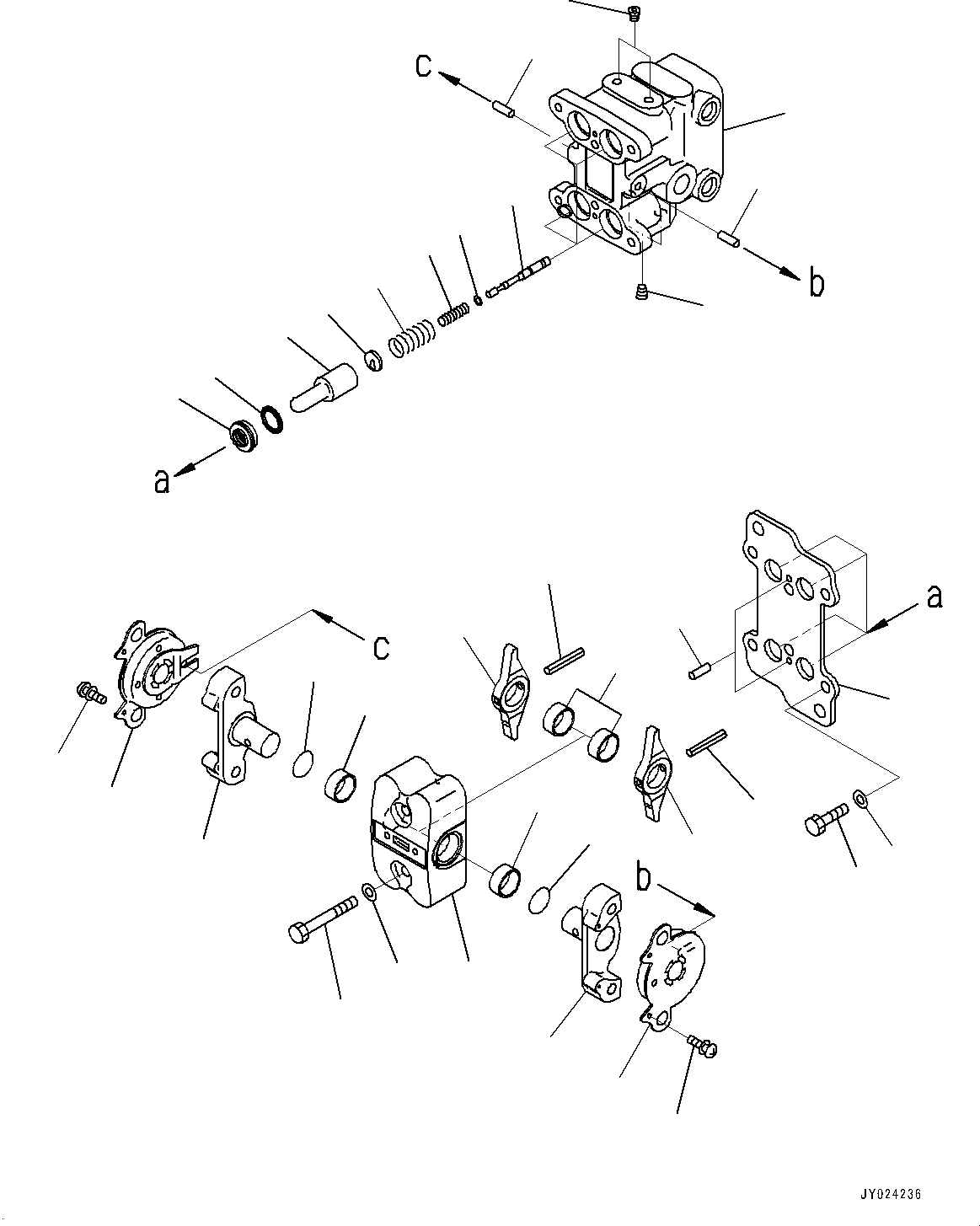 c
b
a
a
c
b
JY024236