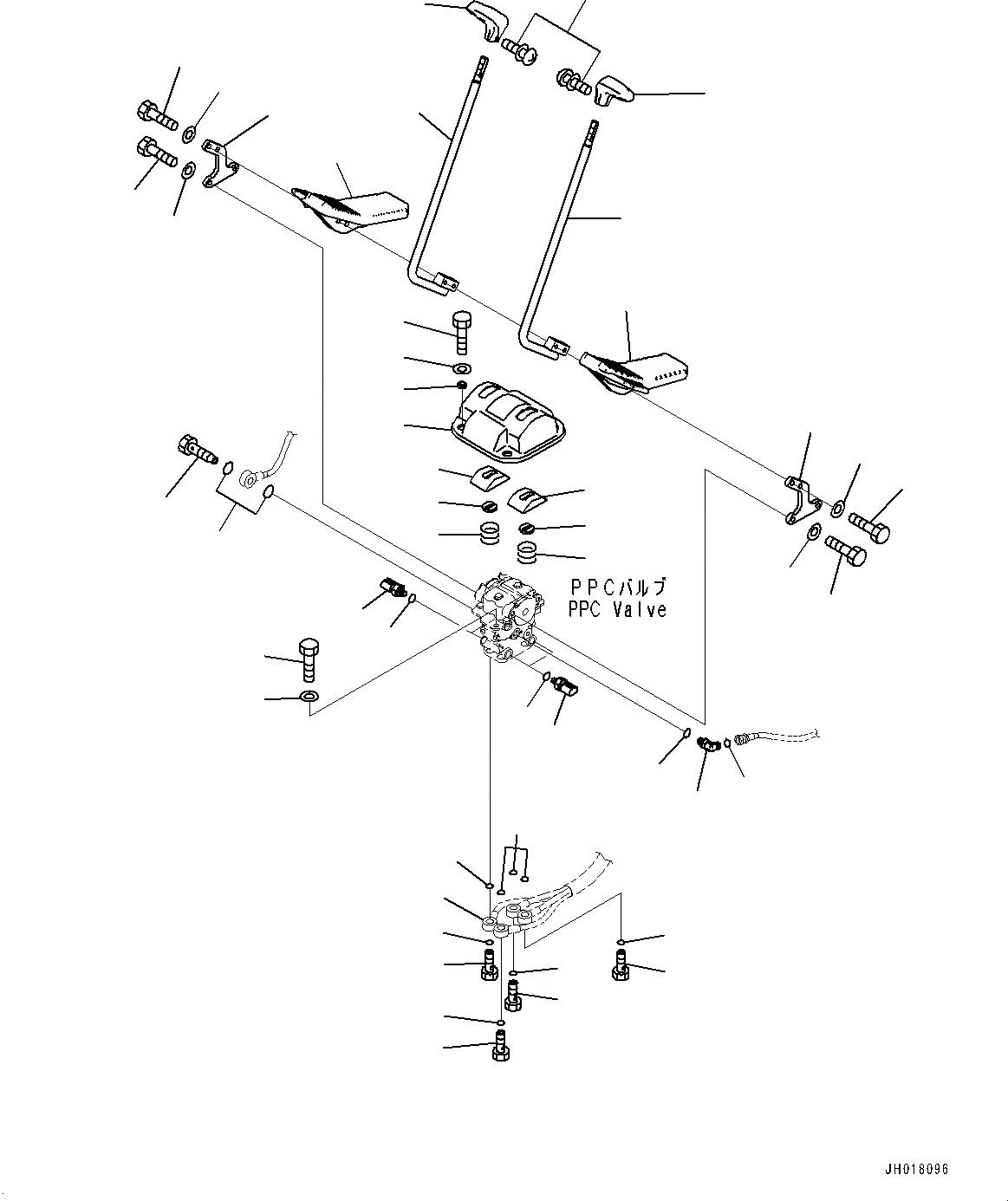 PPCバルブ
PPC Valve

JH018096