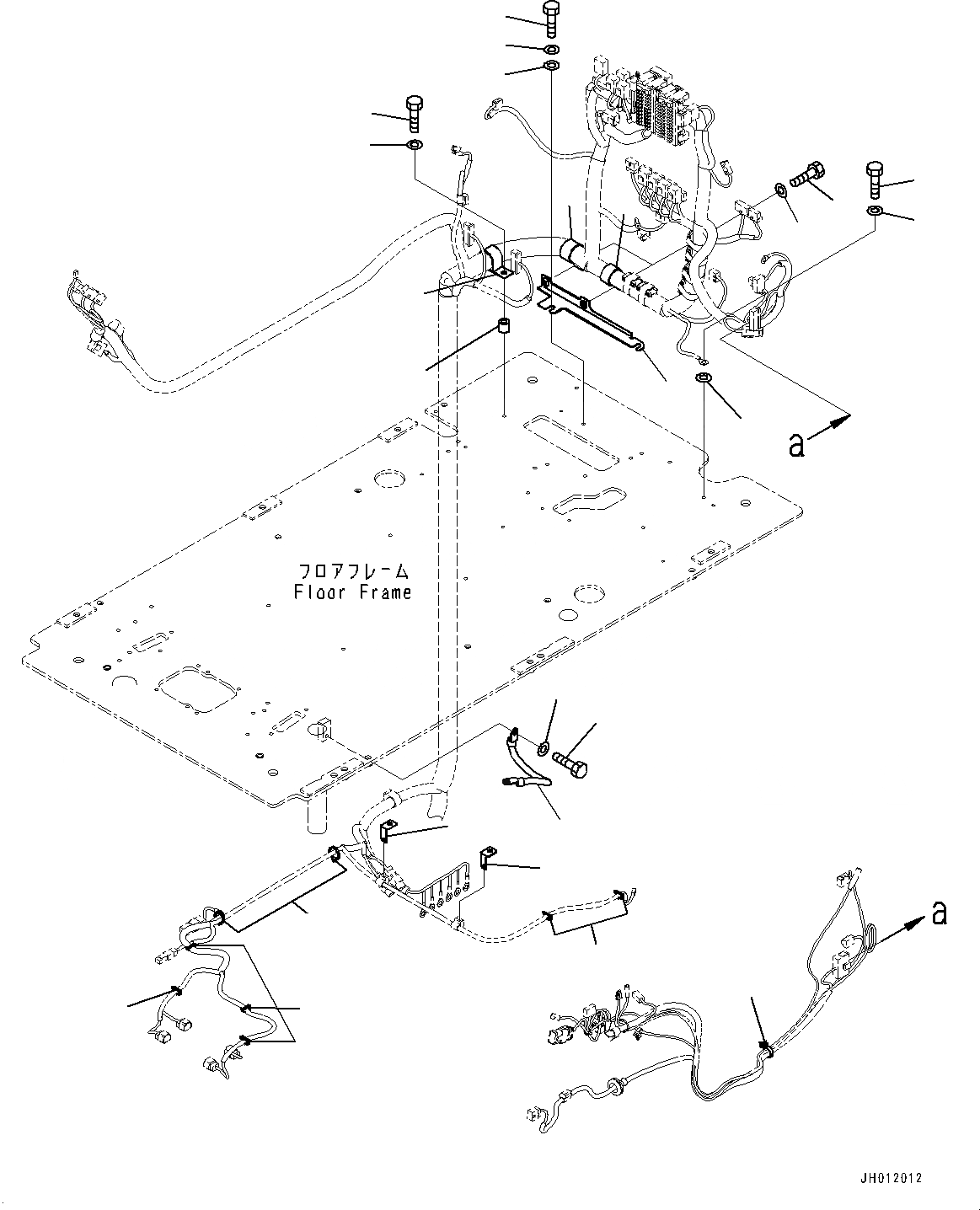 a

フロアフレーム
Floor Frame

a

JH012012