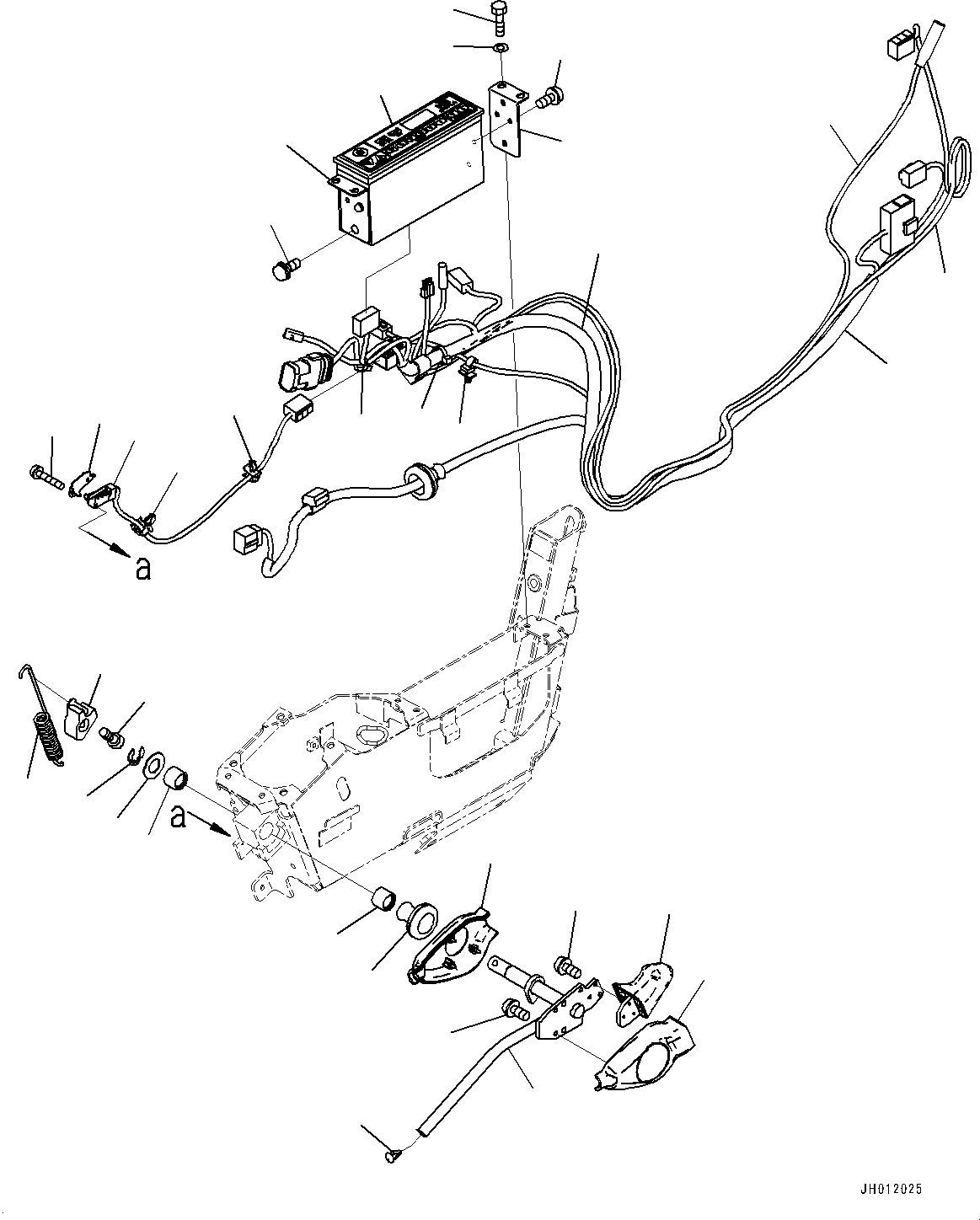 a

a

JH012025