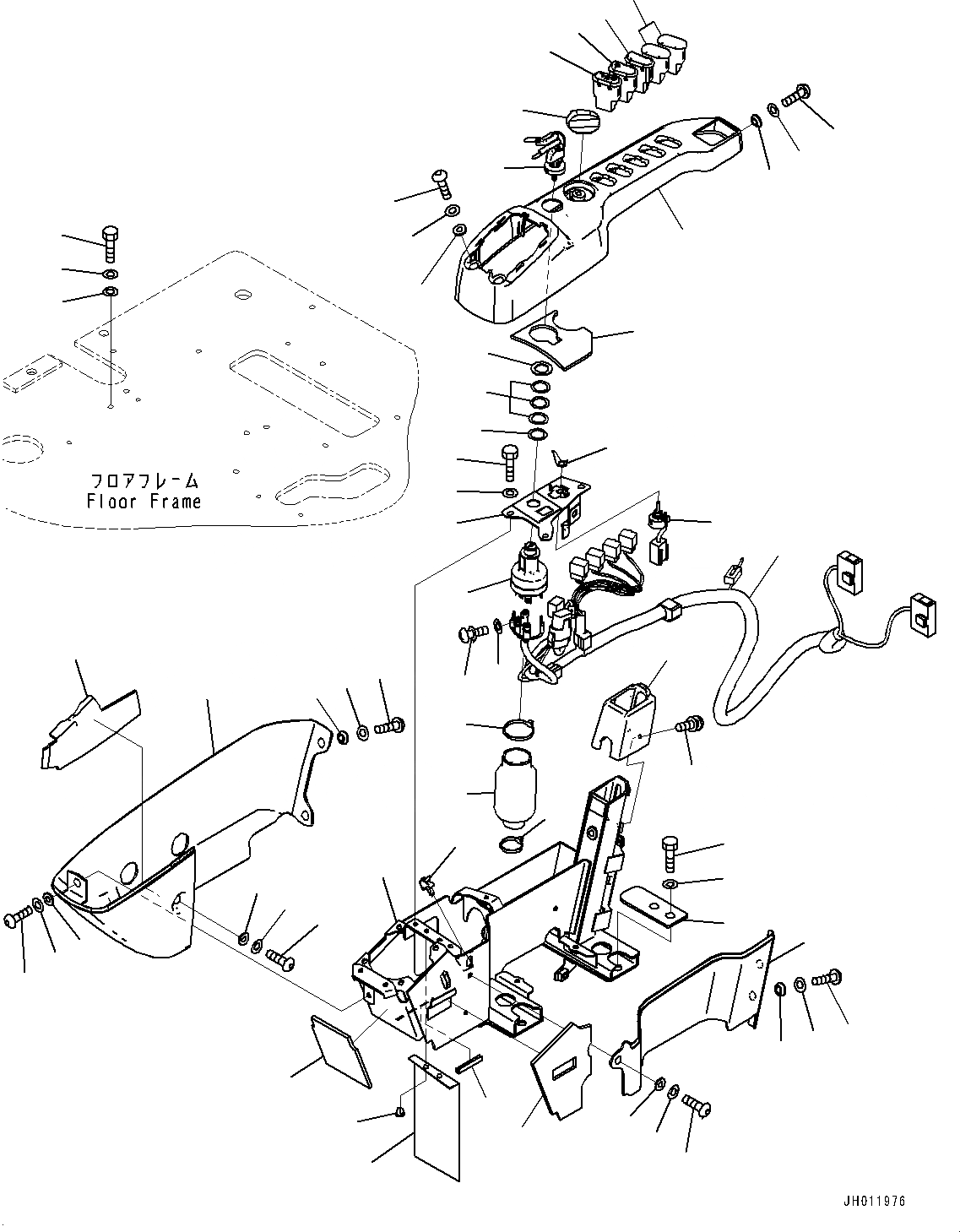 フロアフレーム
Floor Frame

JH011976