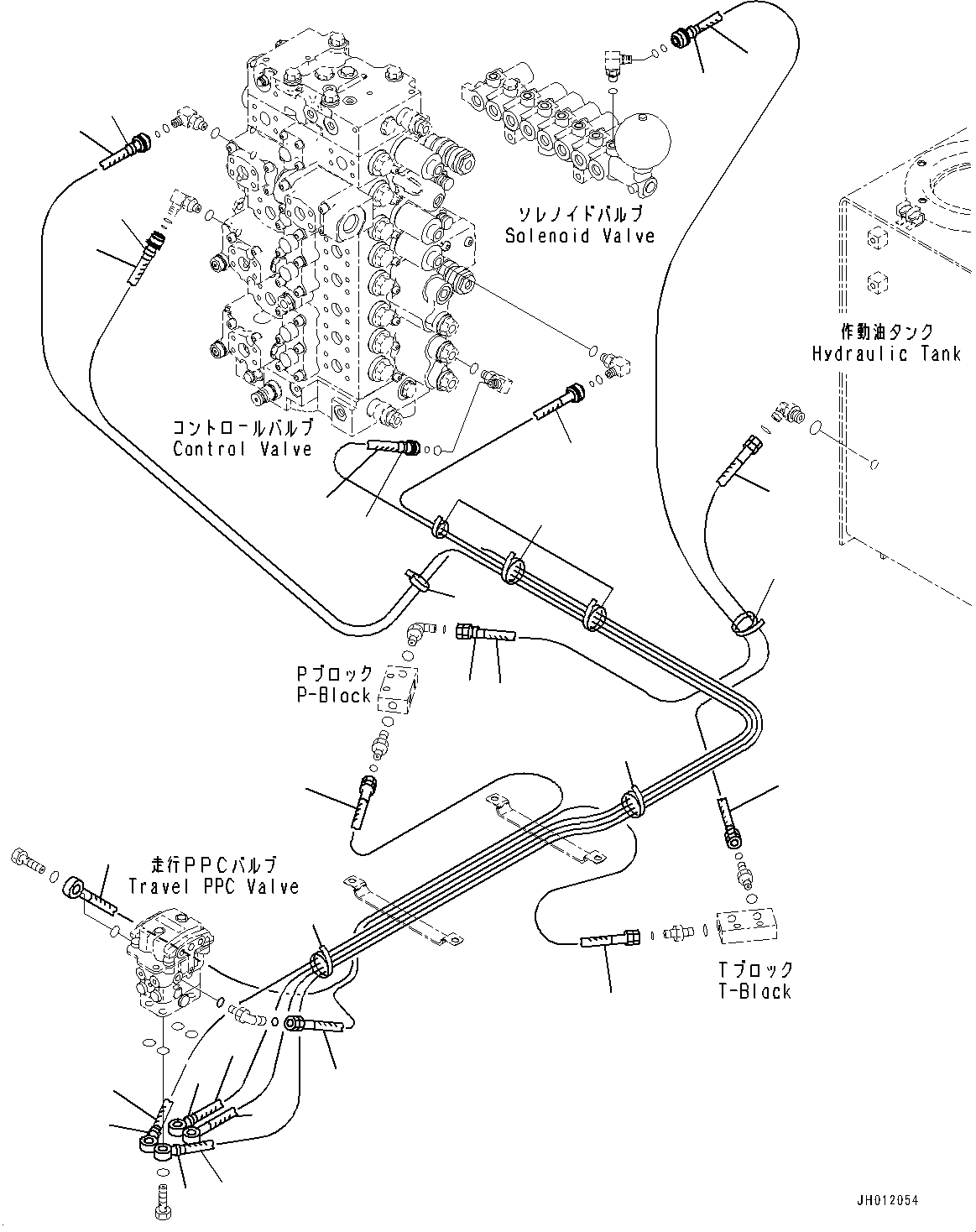 ソレノイドバルブ
Solenoid Valve

作動油タンク
Hydraulic Tank

コントロールバルブ
Control Valve

Pブロック
P-Block

走行PPCバルブ
Travel PPC Valve

Tブロック
T-Block

JH012054