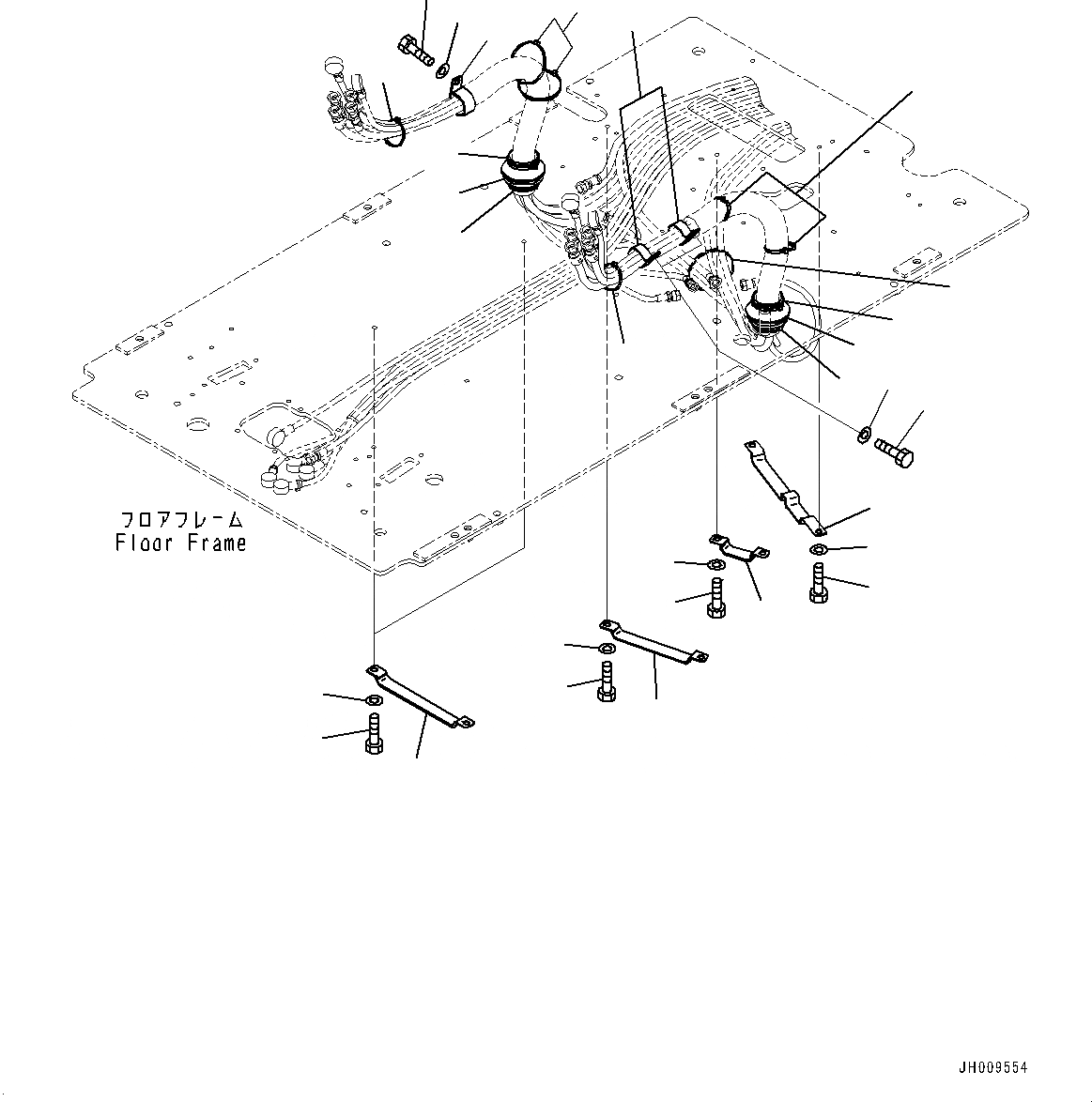 フロアフレーム
Floor Frame

JH009554