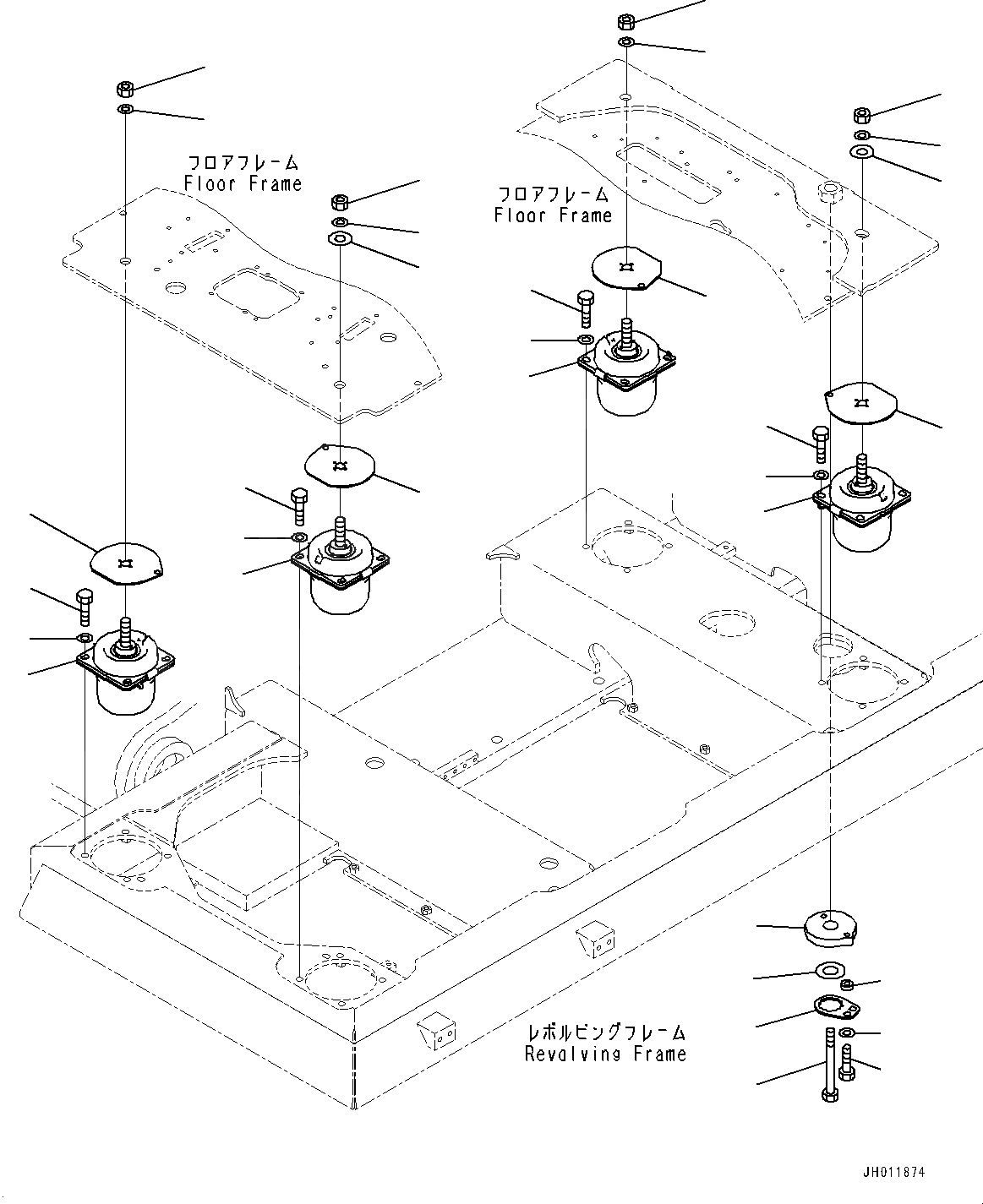 フロアフレーム
Floor Frame

フロアフレーム
Floor Frame

レボルビングフレーム
Revolving Frame

JH011874