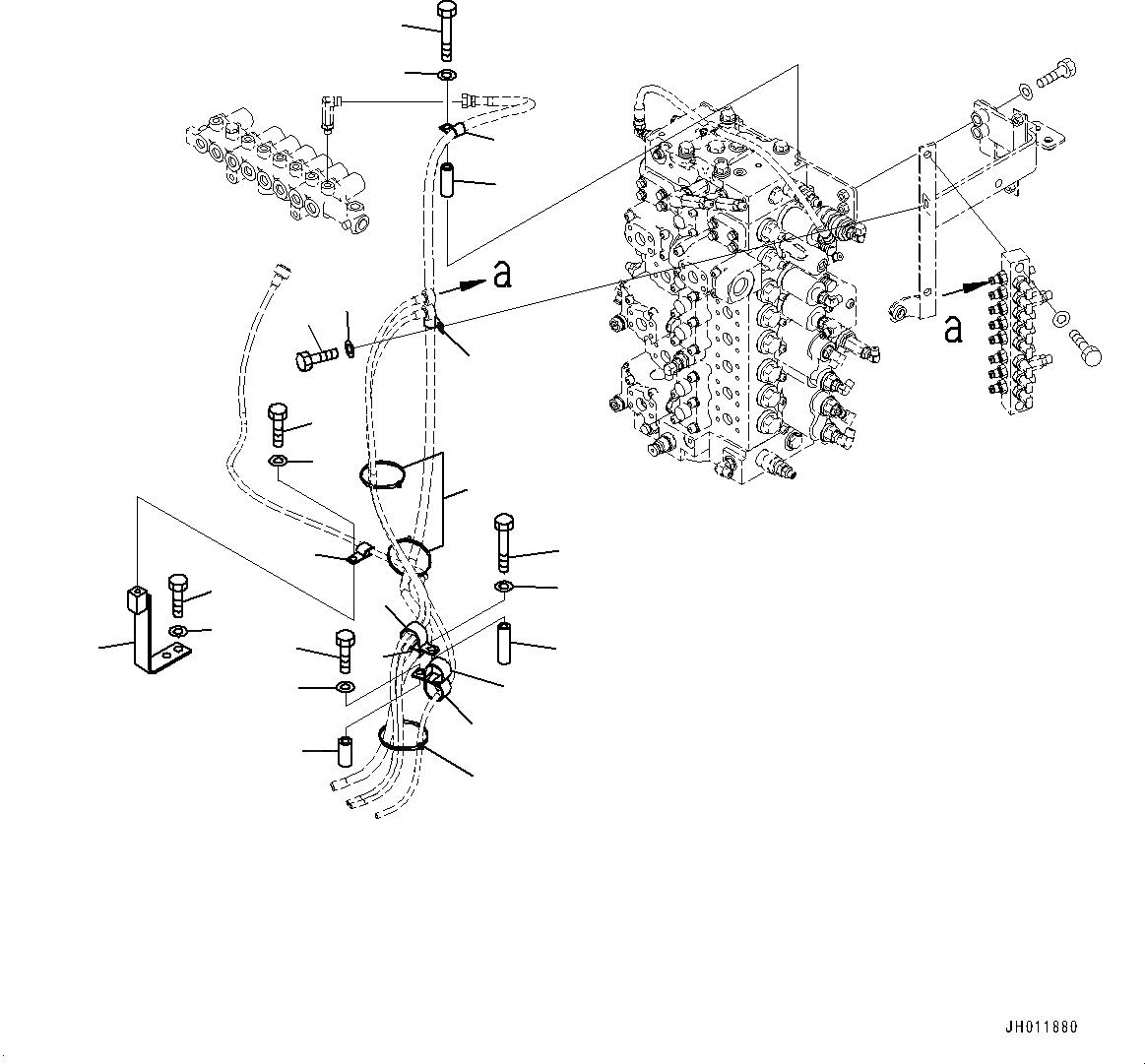 a

a

JH011880