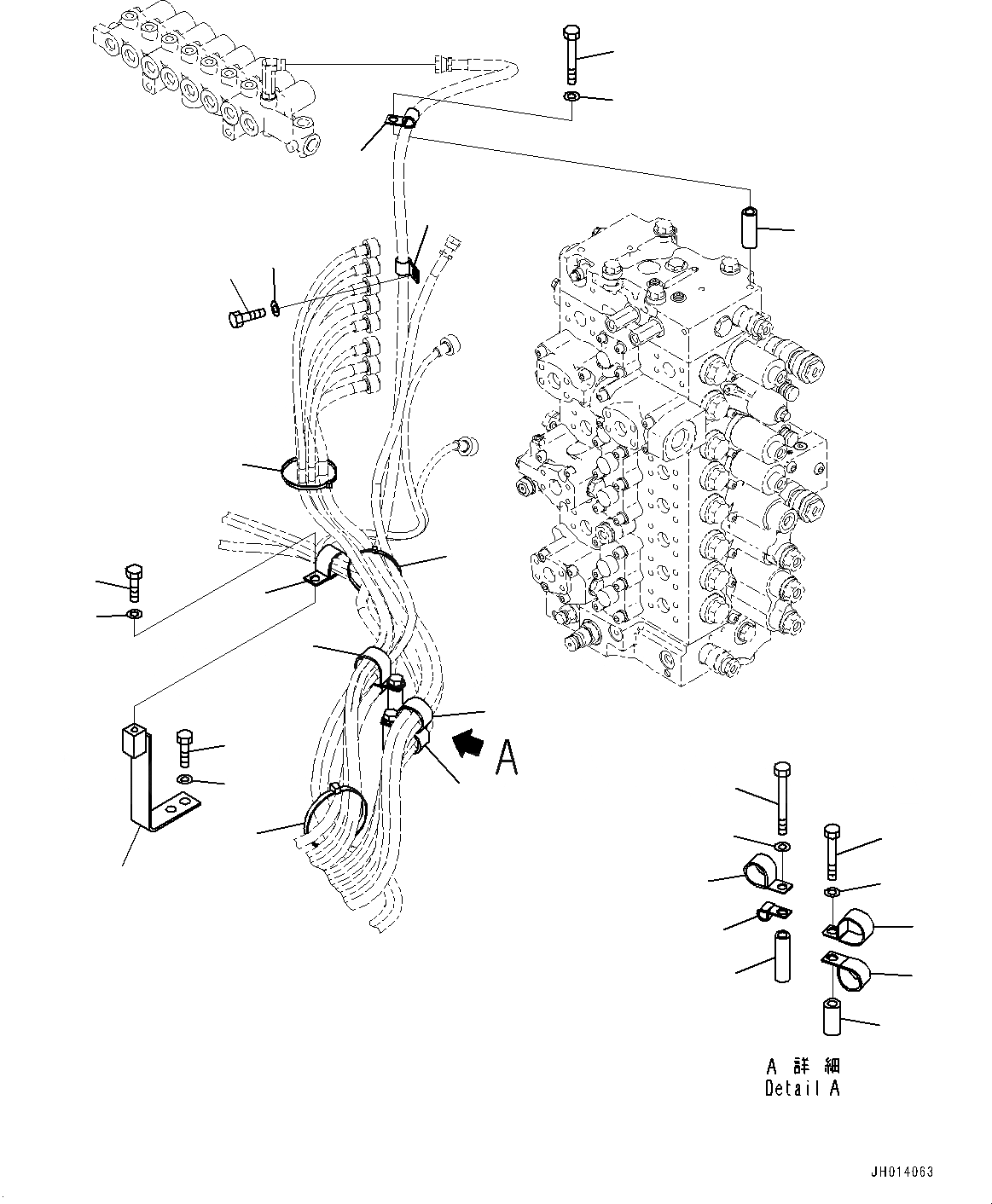 A

A 詳 細
Detail A

JH014063