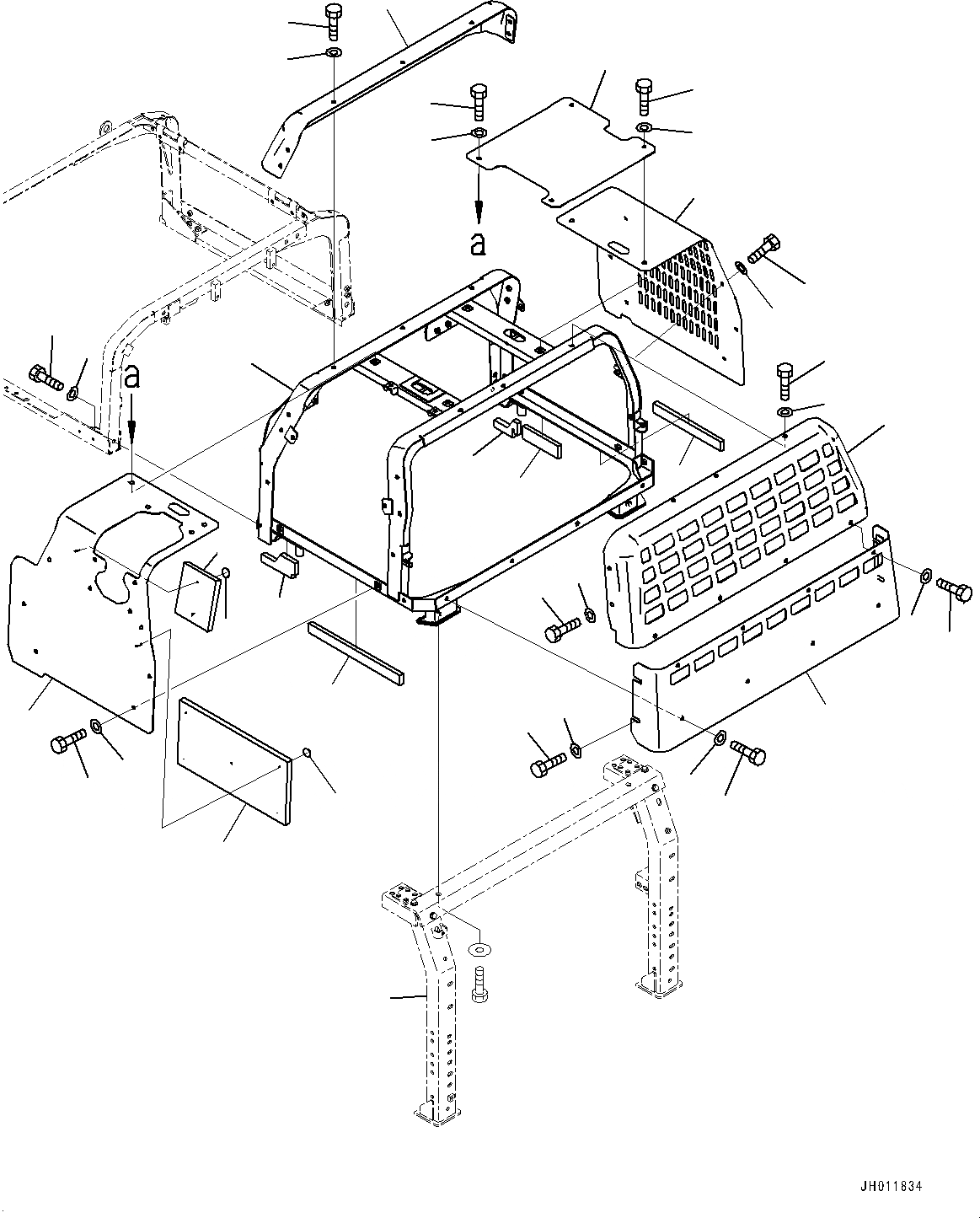 a

a

JH011834