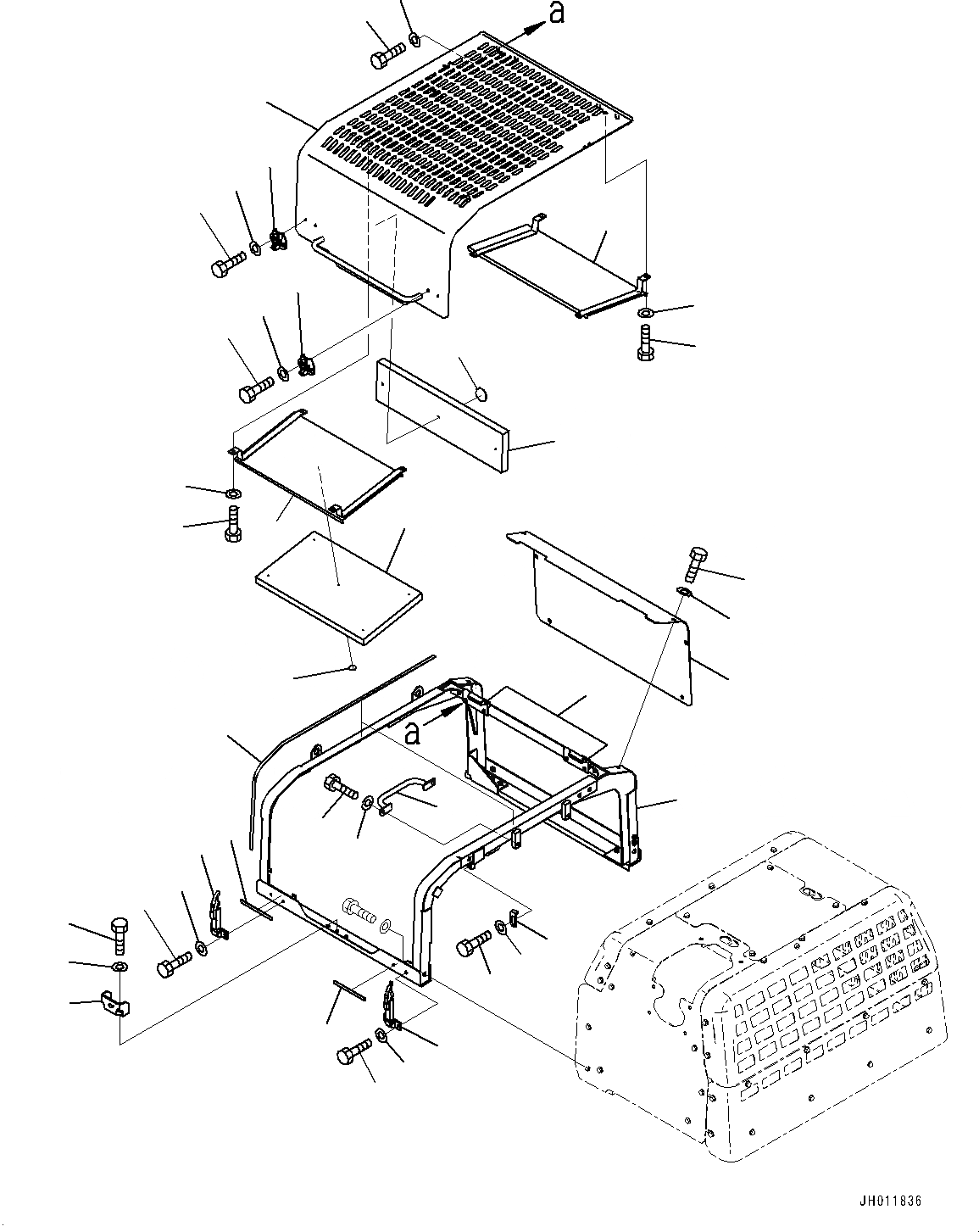 a

a

JH011836