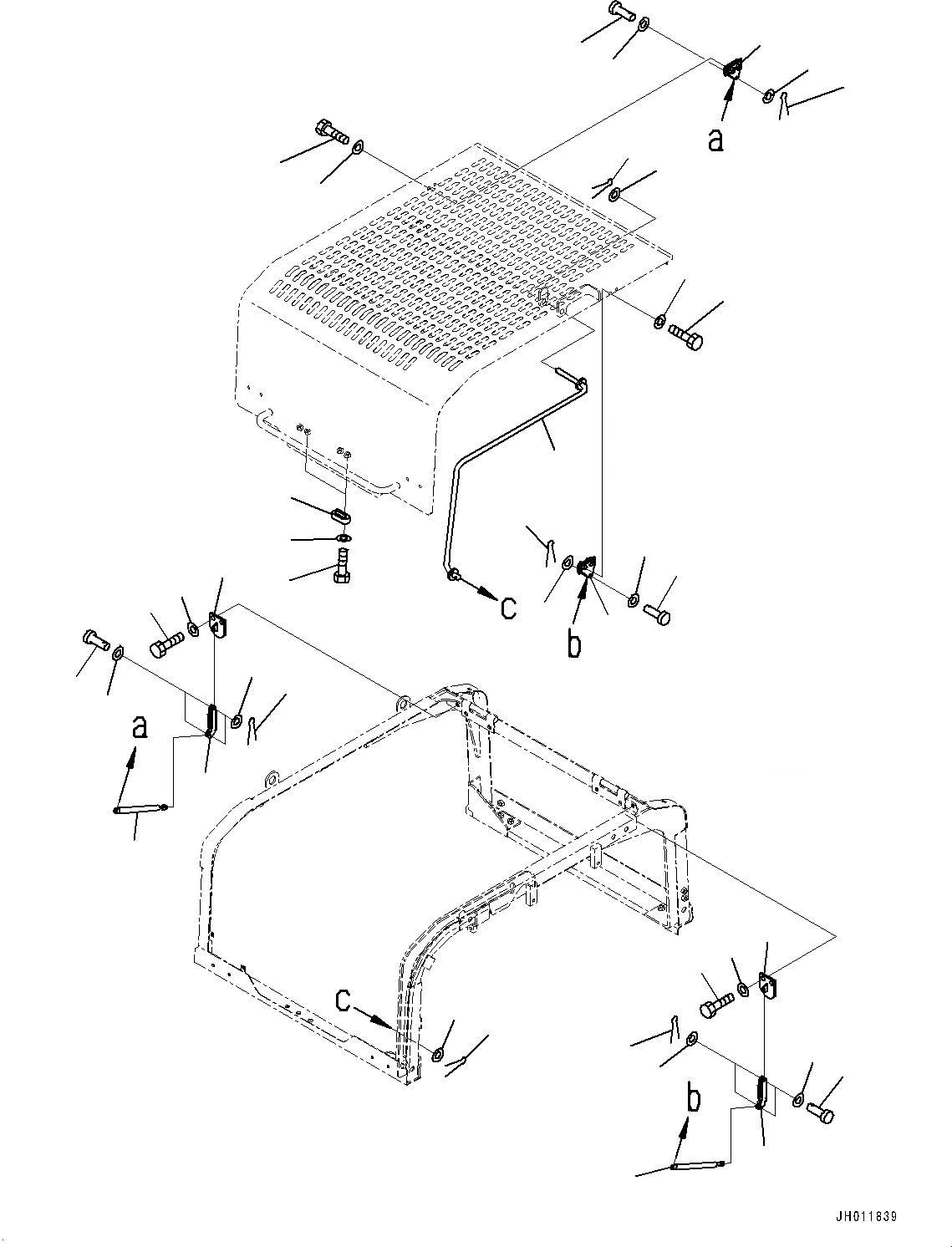 a

c

b

a

c

b

JH011839