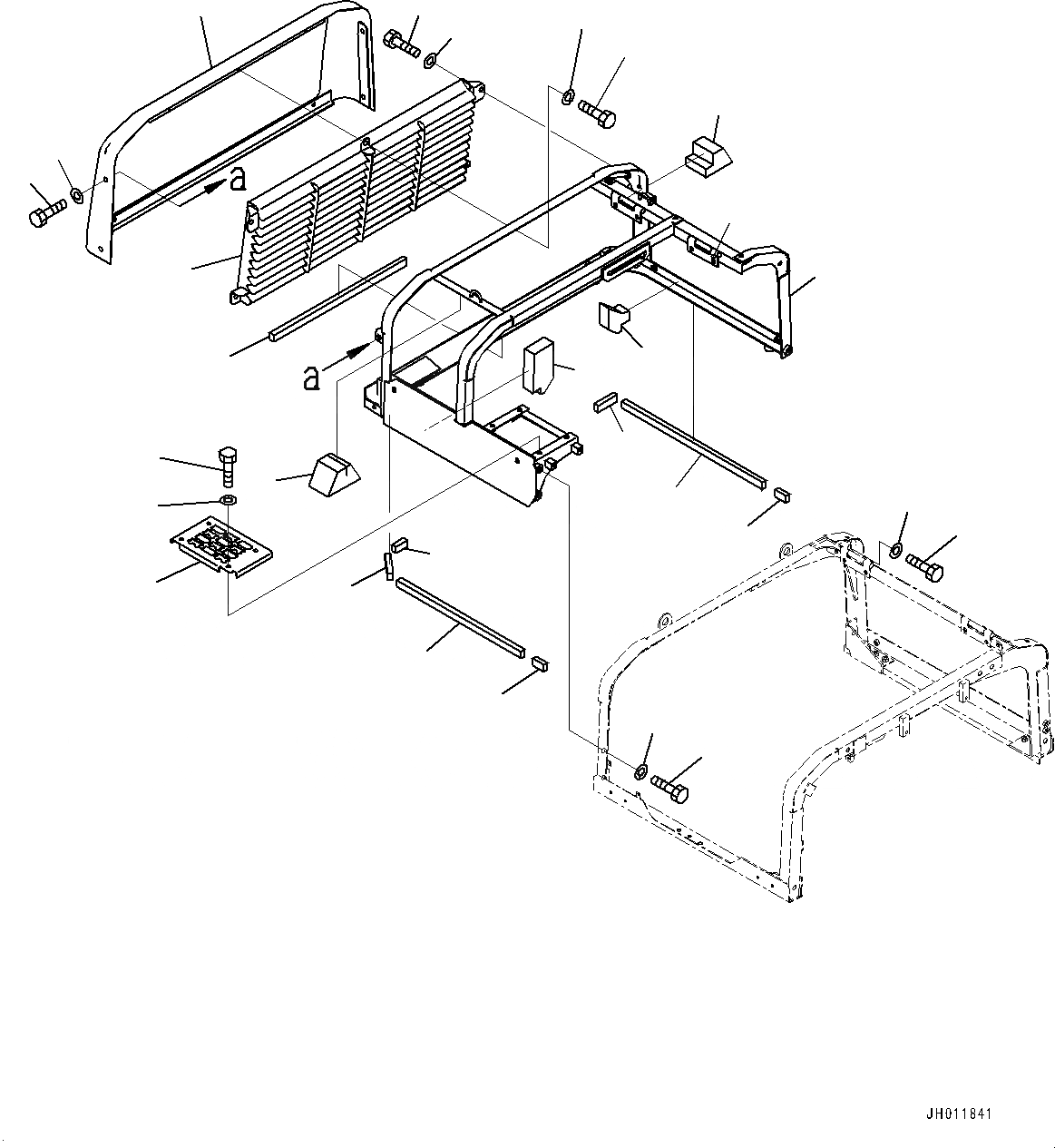 a

a

JH011841