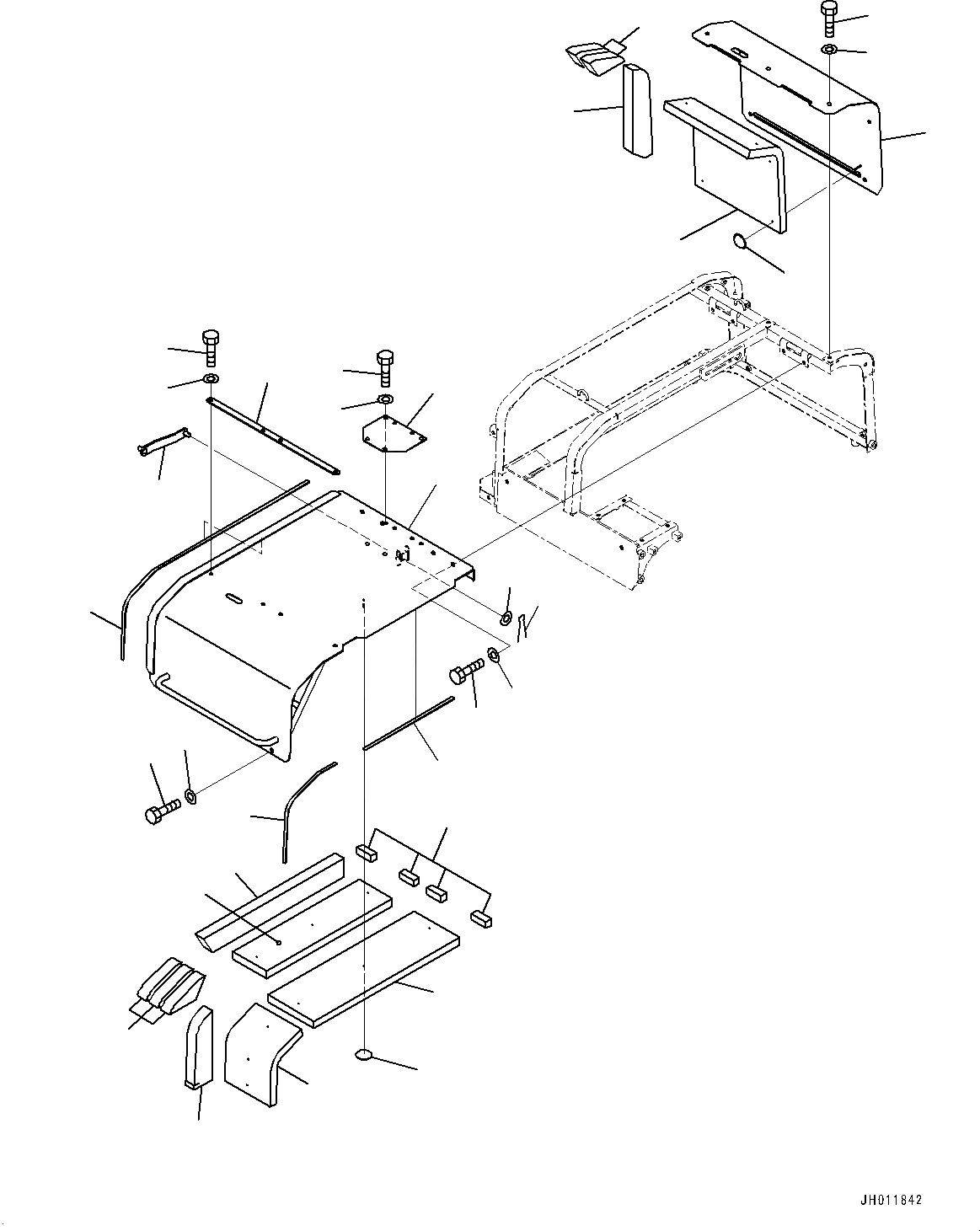 JH011842