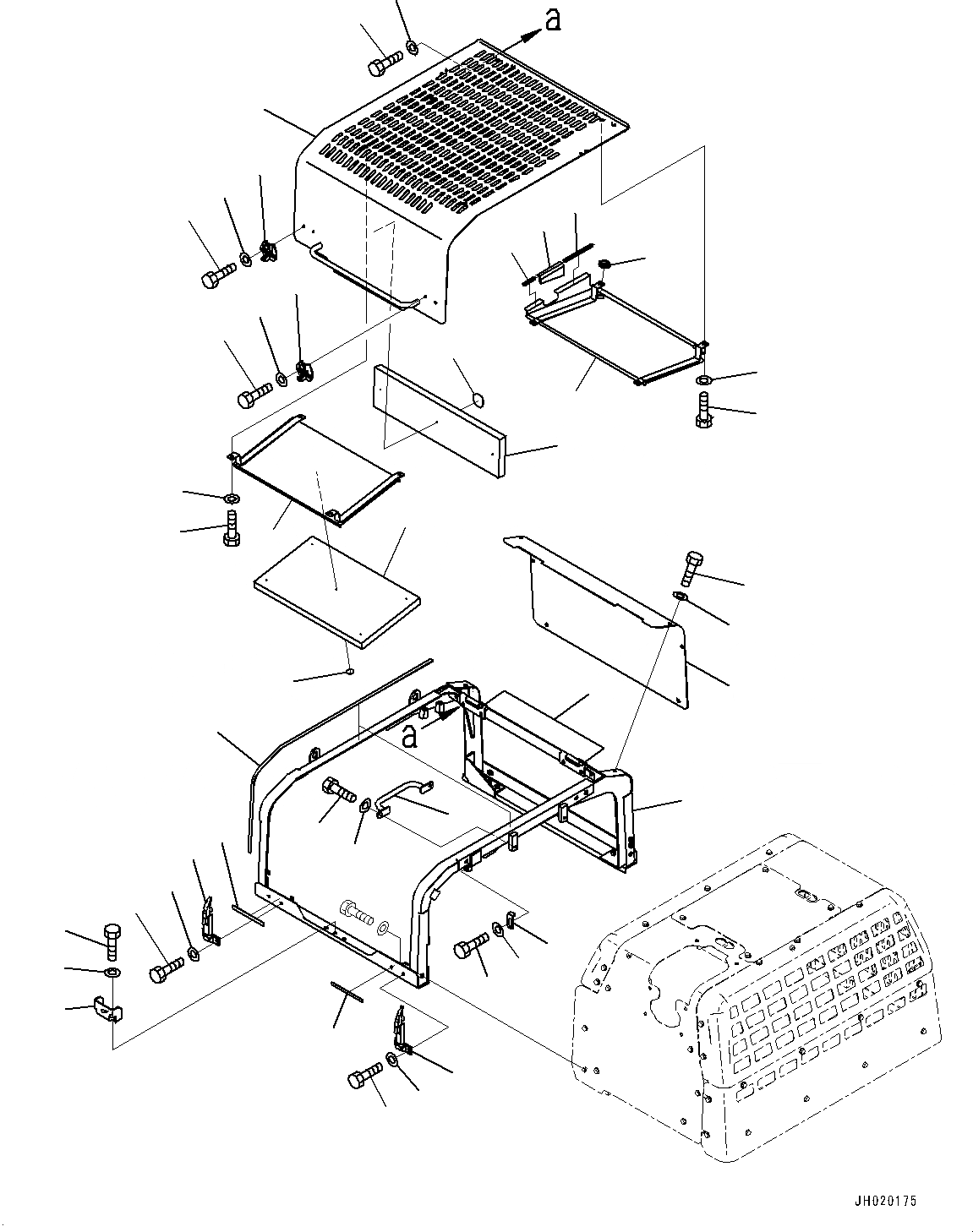 a

a

JH020175