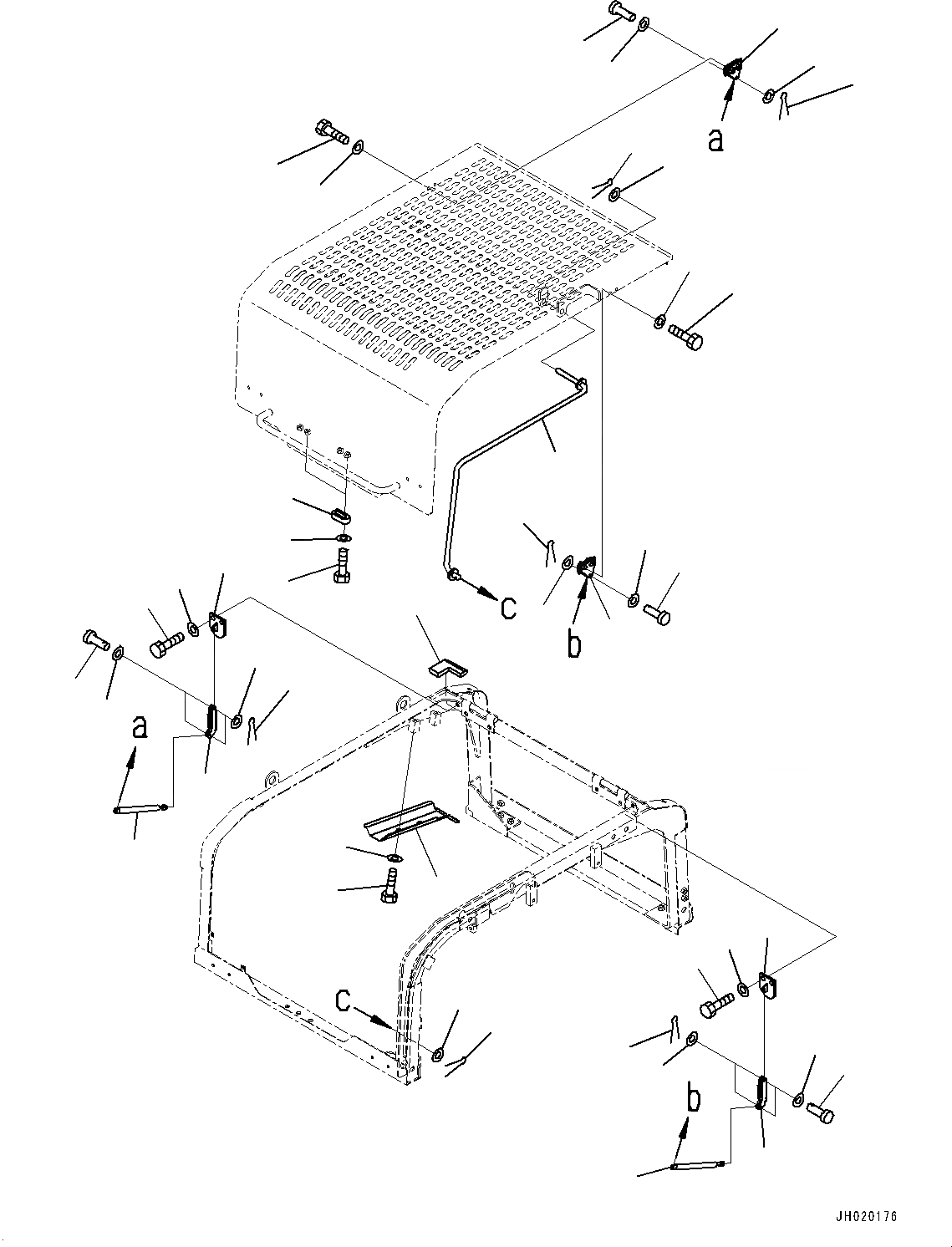 a

c

b

a

c

b

JH020176