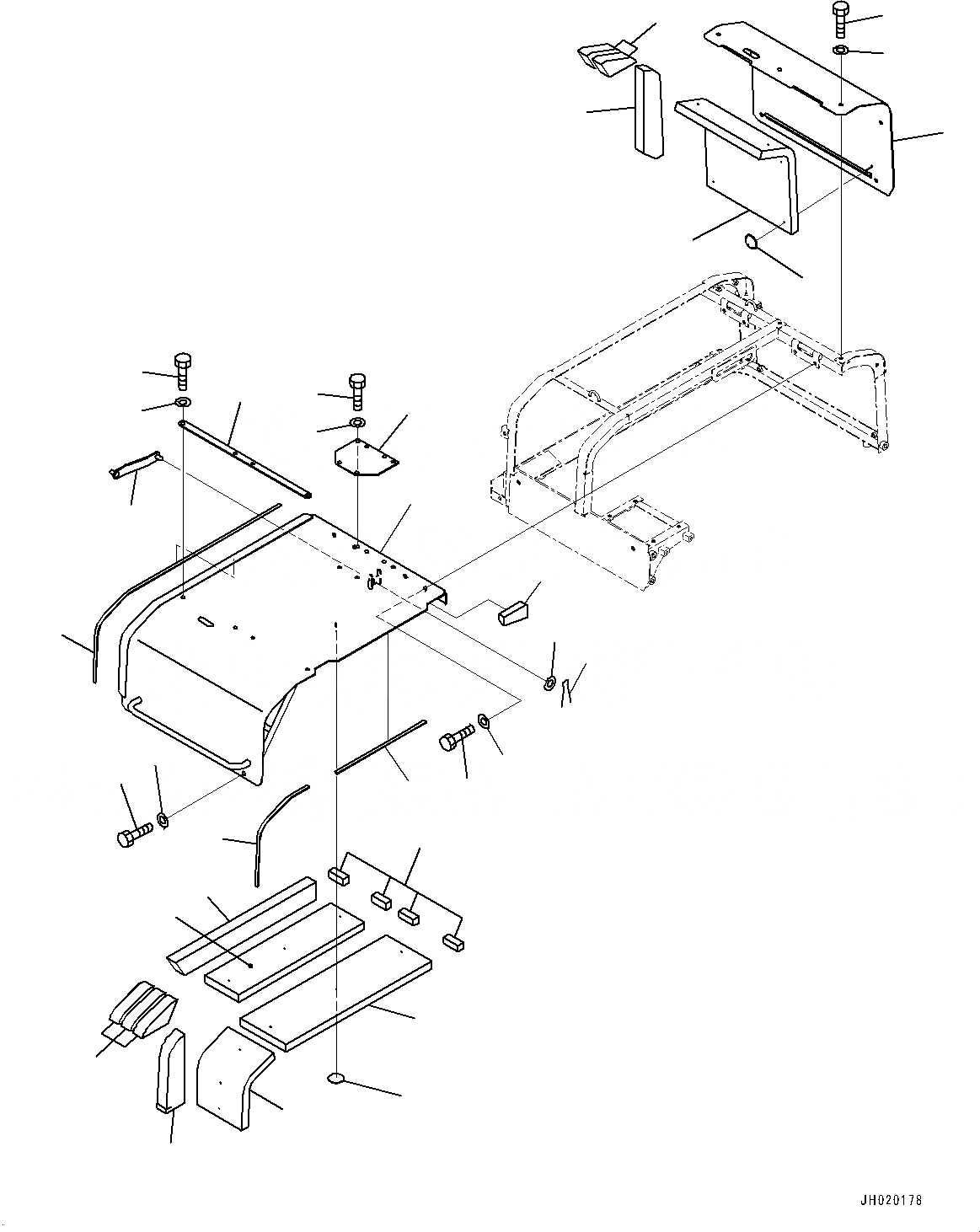 JH020178