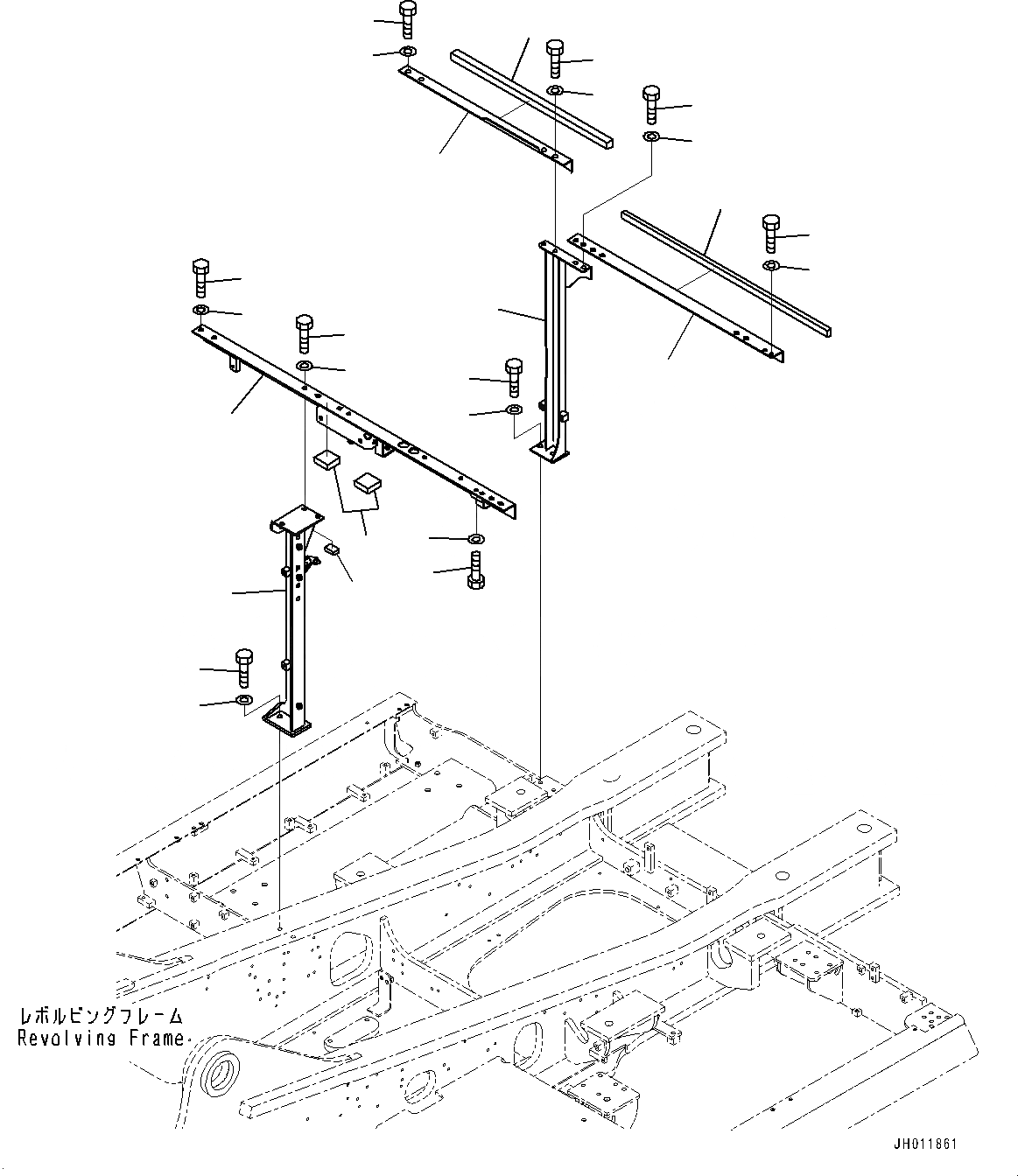 レボルビングフレーム
Revolving Frame

JH011861