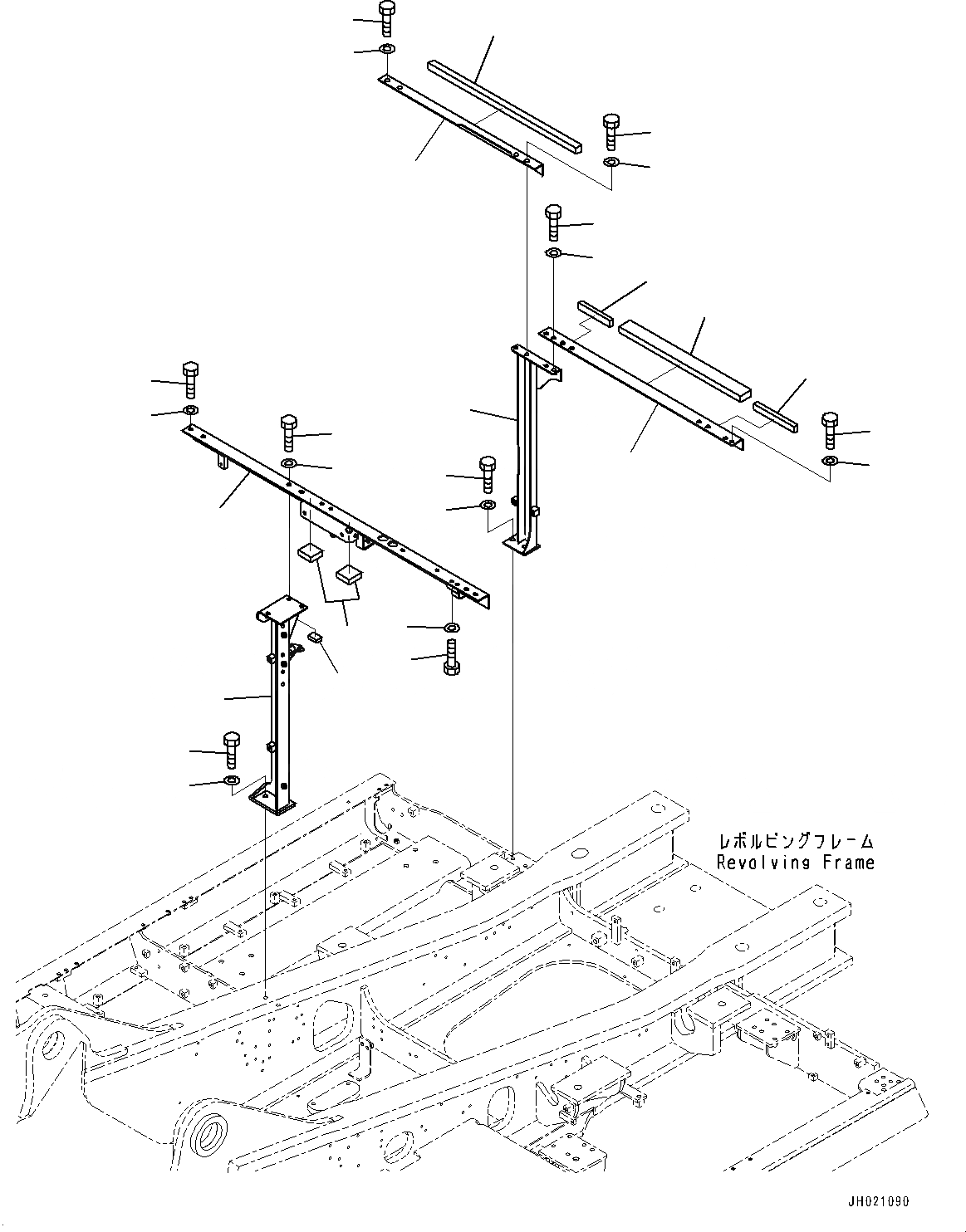 レボルビングフレーム
Revolving Frame

JH021090