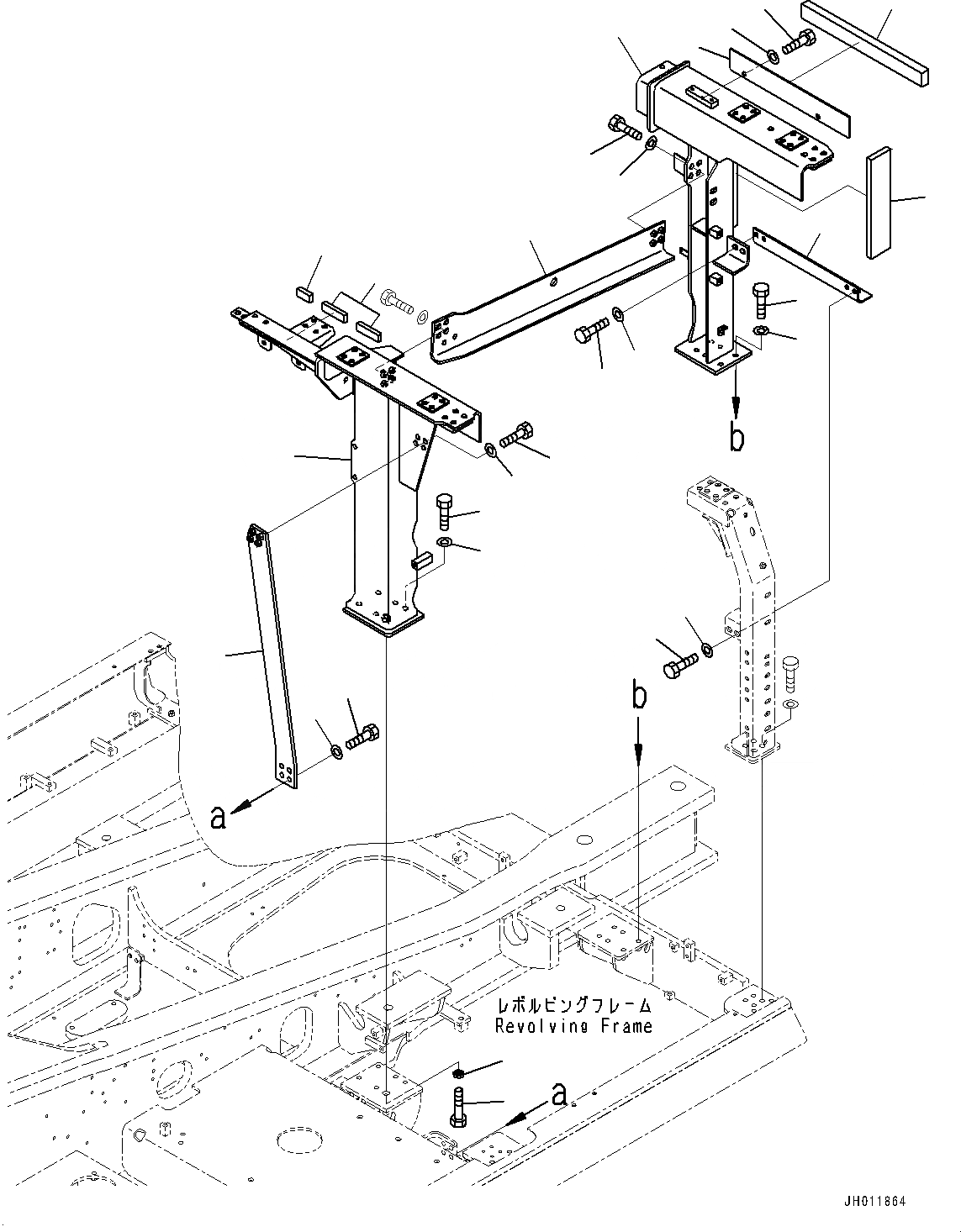 b

b

a

レボルビングフレーム
Revolving Frame

a

JH011864