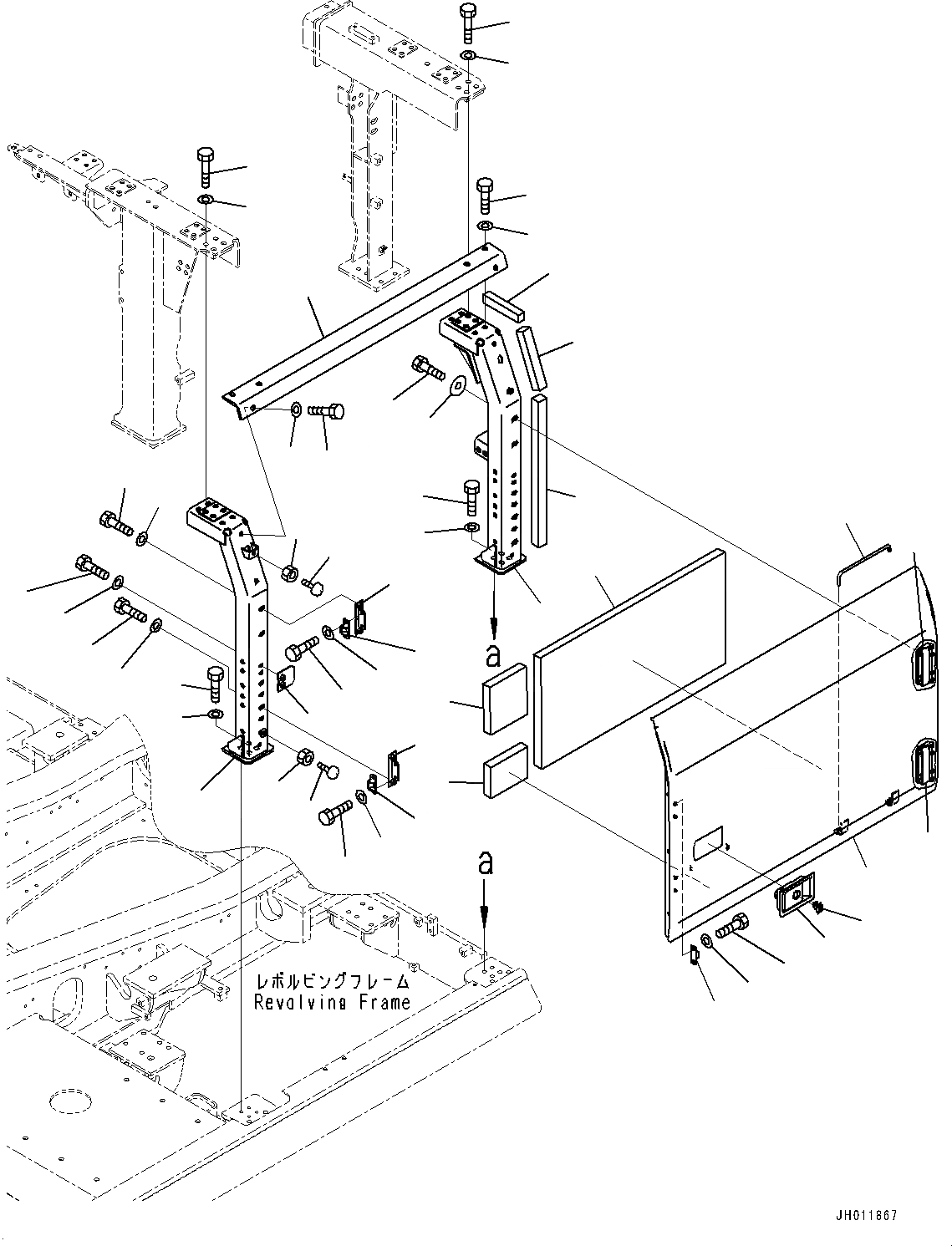 a

a

レボルビングフレーム
Revolving Frame

JH011867