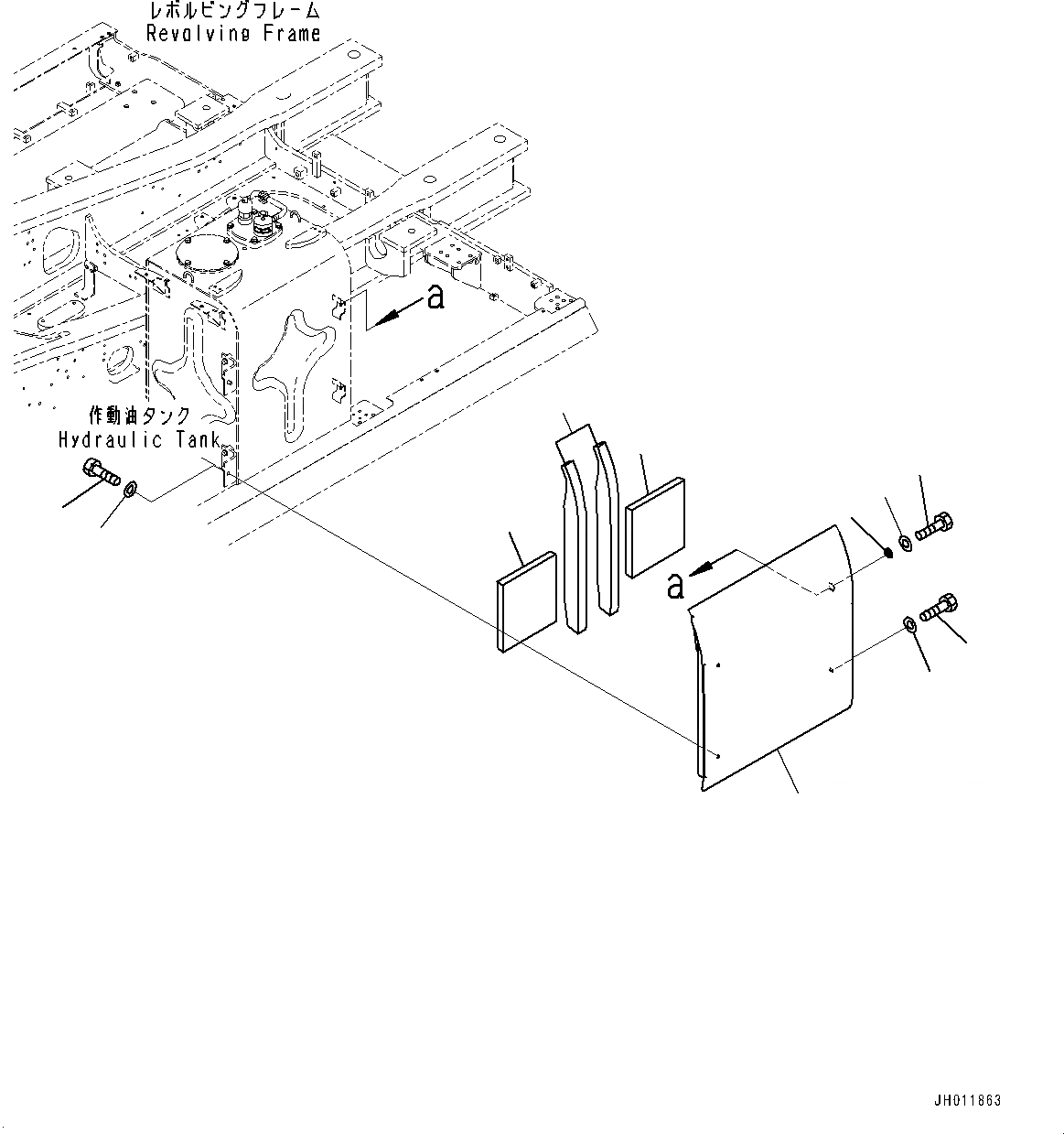 レボルビングフレーム
Revolving Frame

a

作動油タンク
Hydraulic Tank

a

JH011863