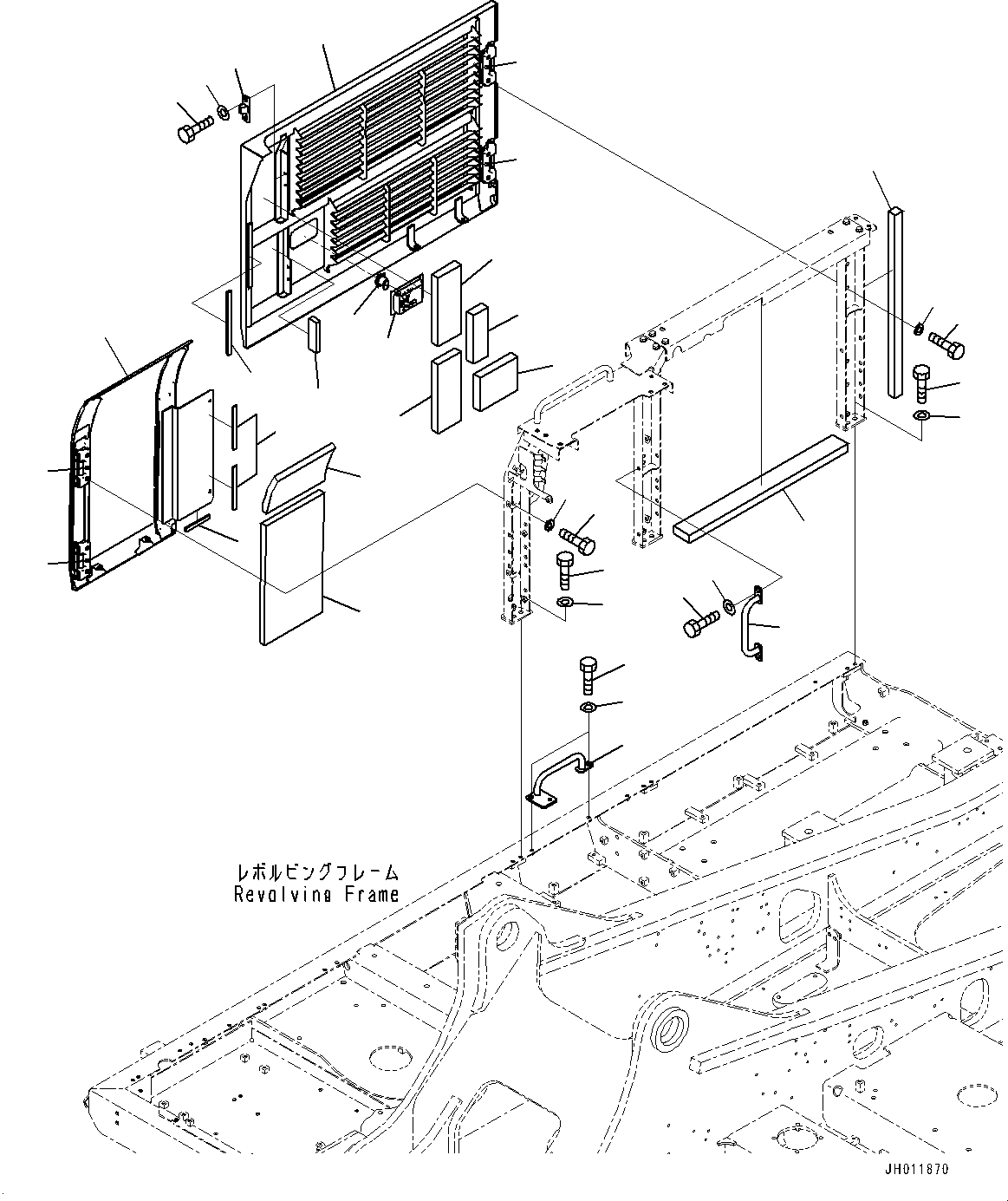 レボルビングフレーム
Revolving Frame

JH011870