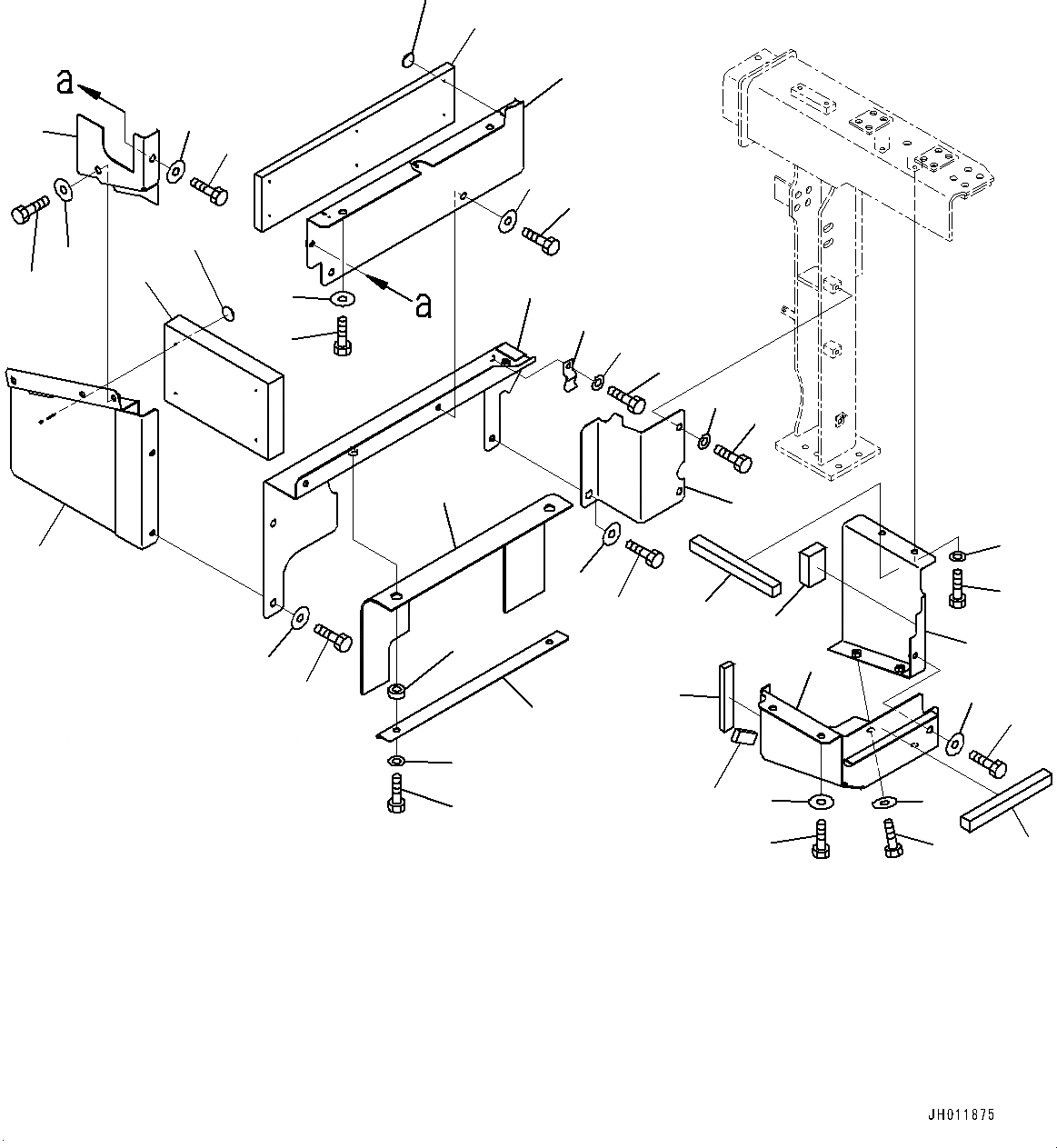 a

a

JH011875