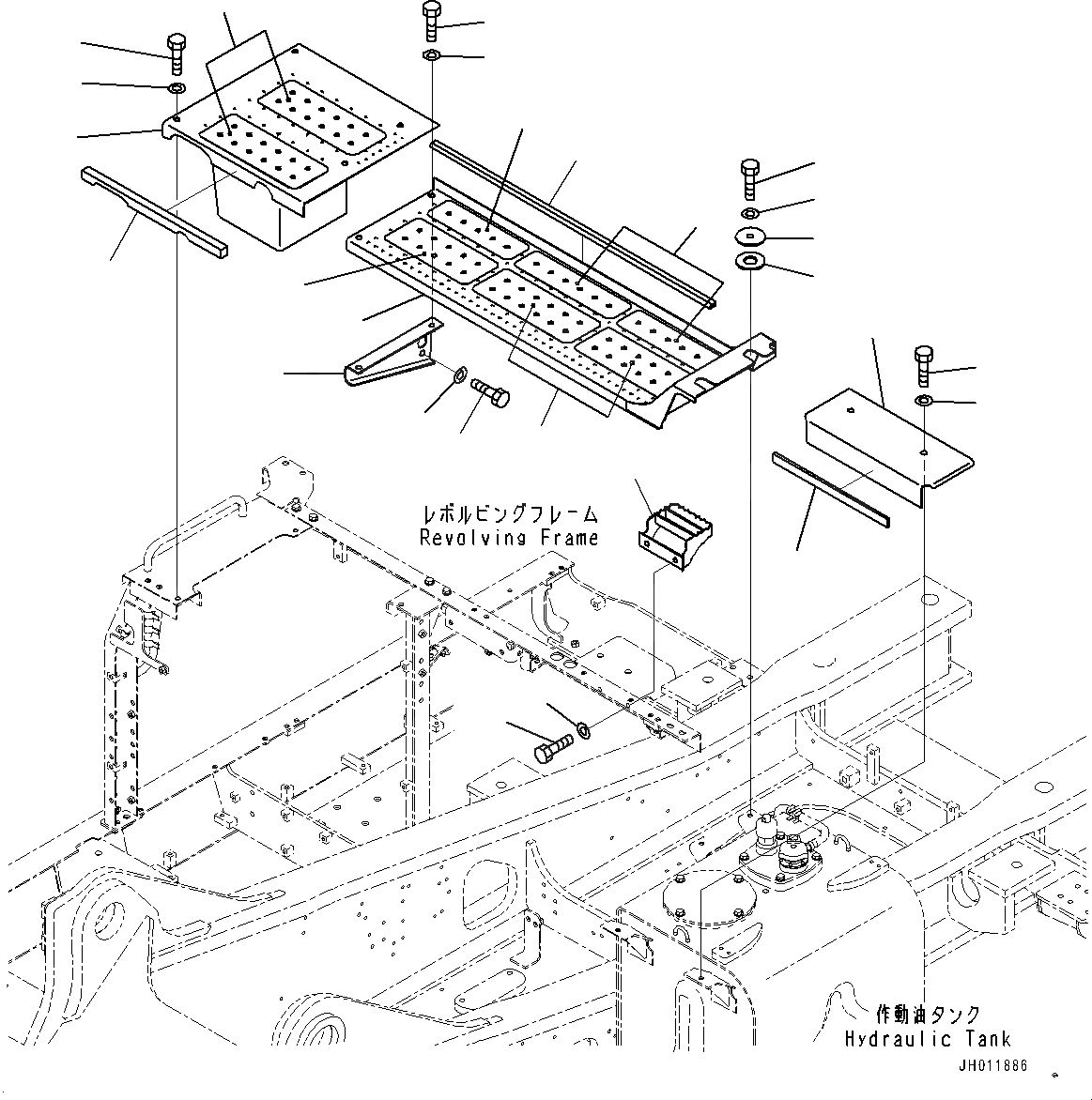 レボルビングフレーム
Revolving Frame

作動油タンク
Hydraulic Tank

JH011886