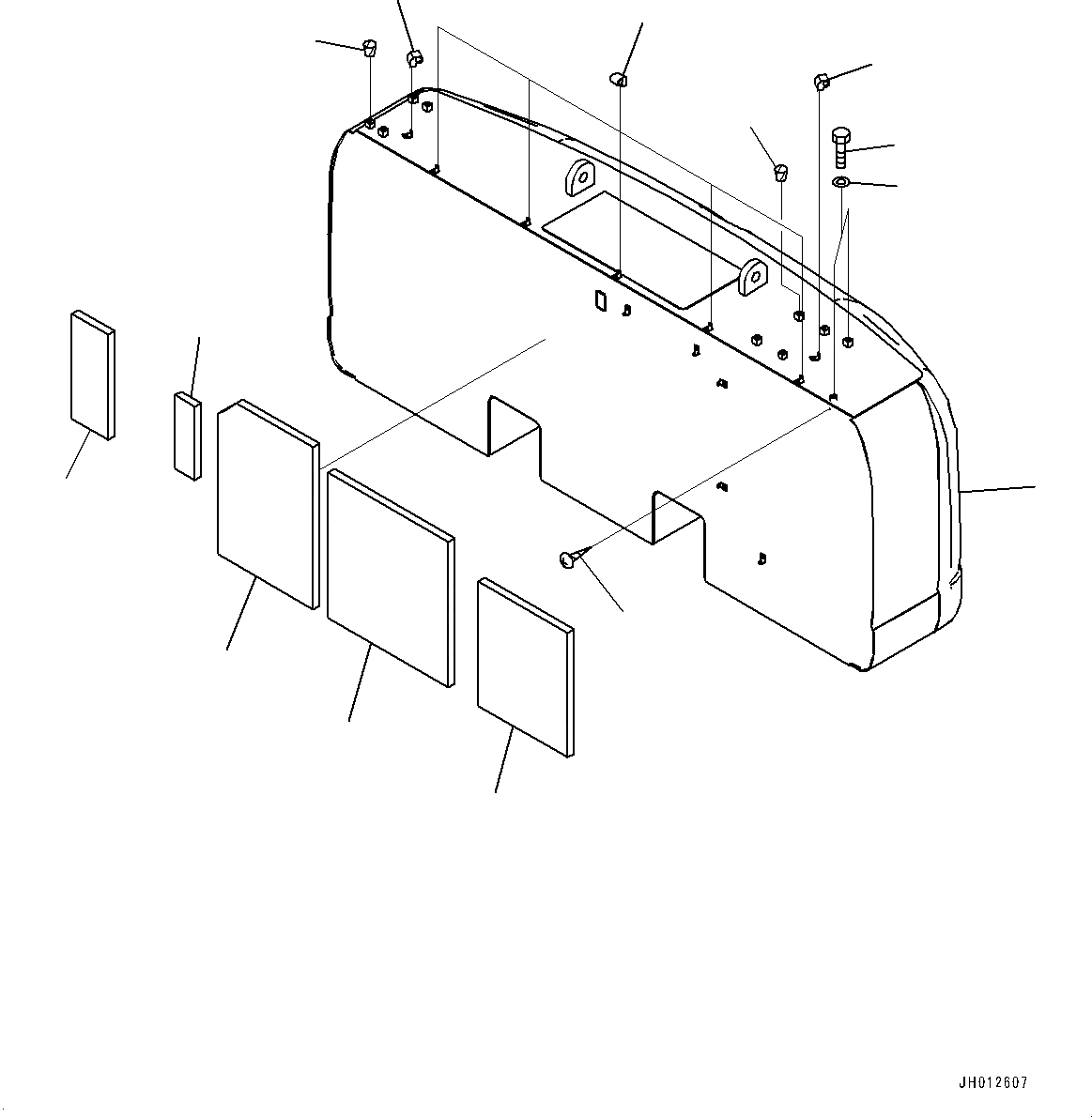 JH012607