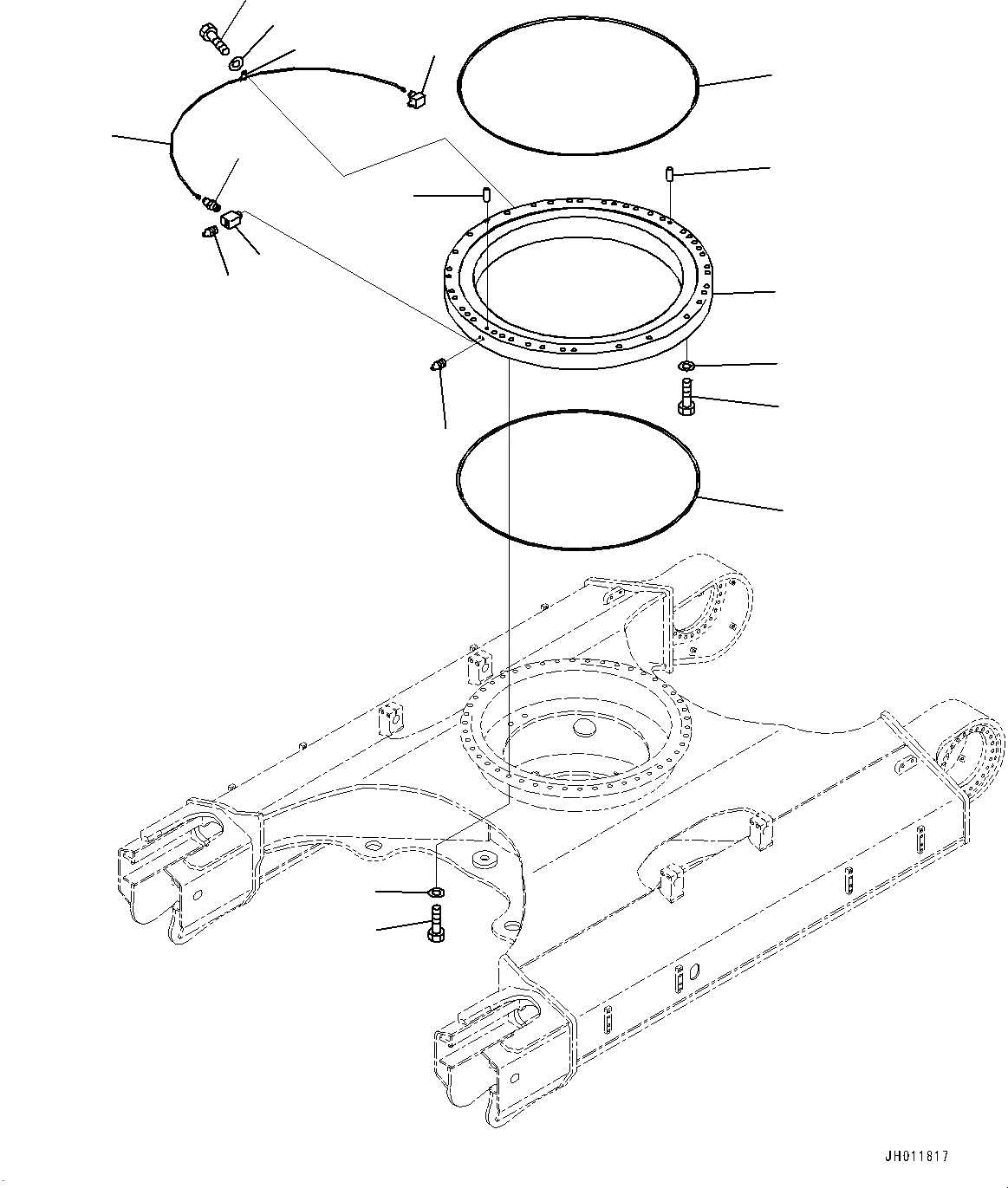 JH011817