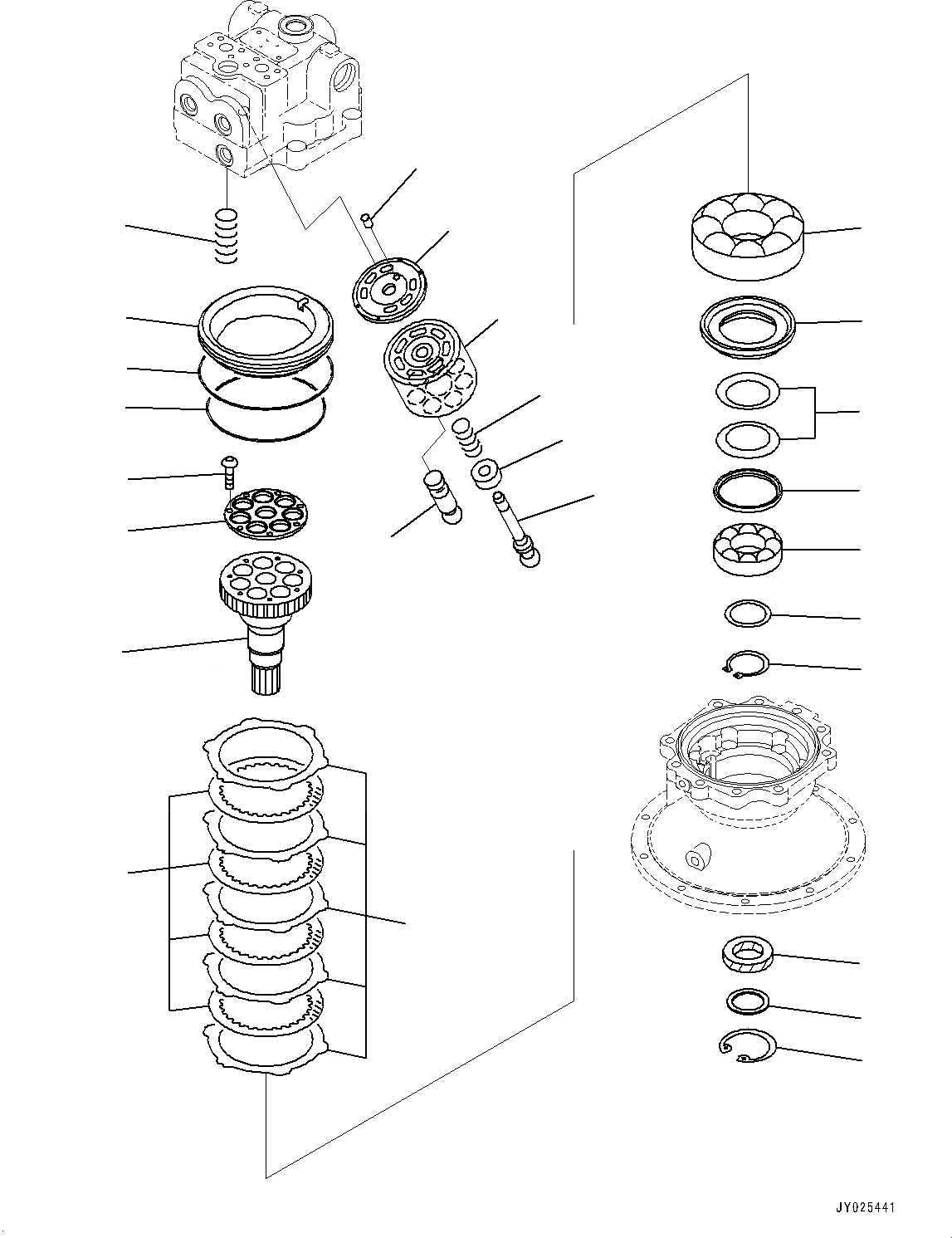 JY025441