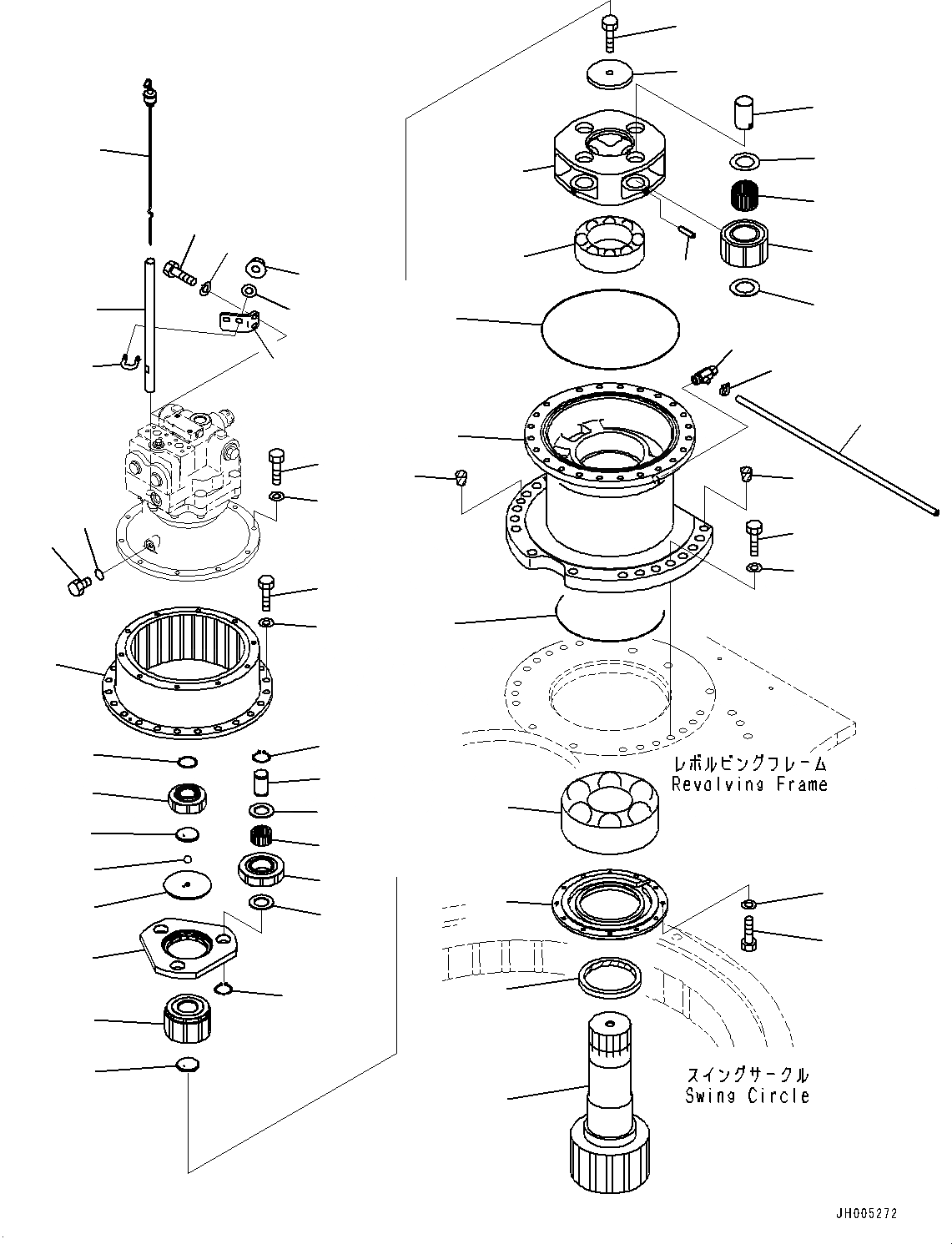 レボルビングフレーム
Revolving Frame

スイングサークル
Swing Circle

JH005272