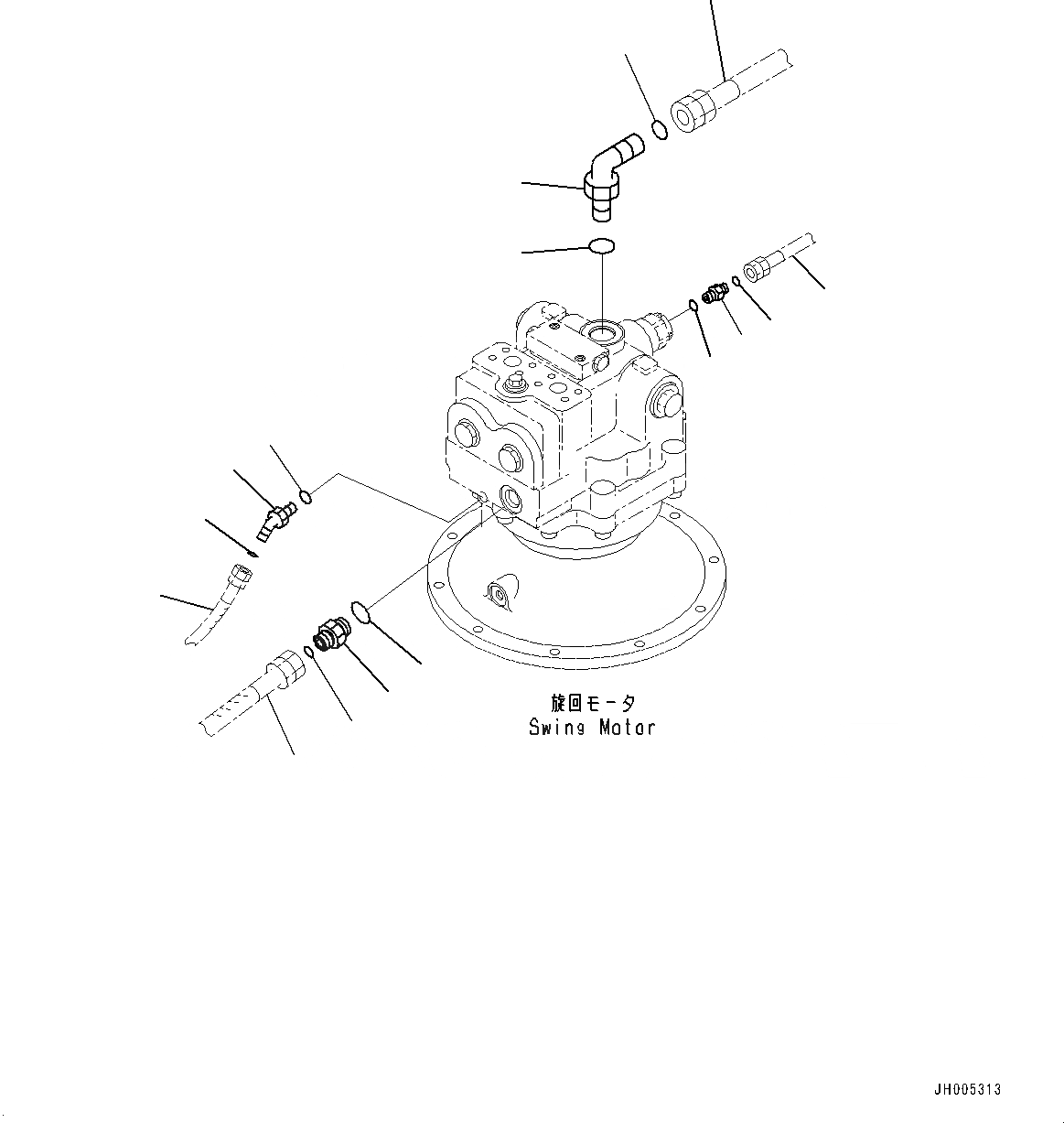 旋回モータ
Swing Motor

JH005313