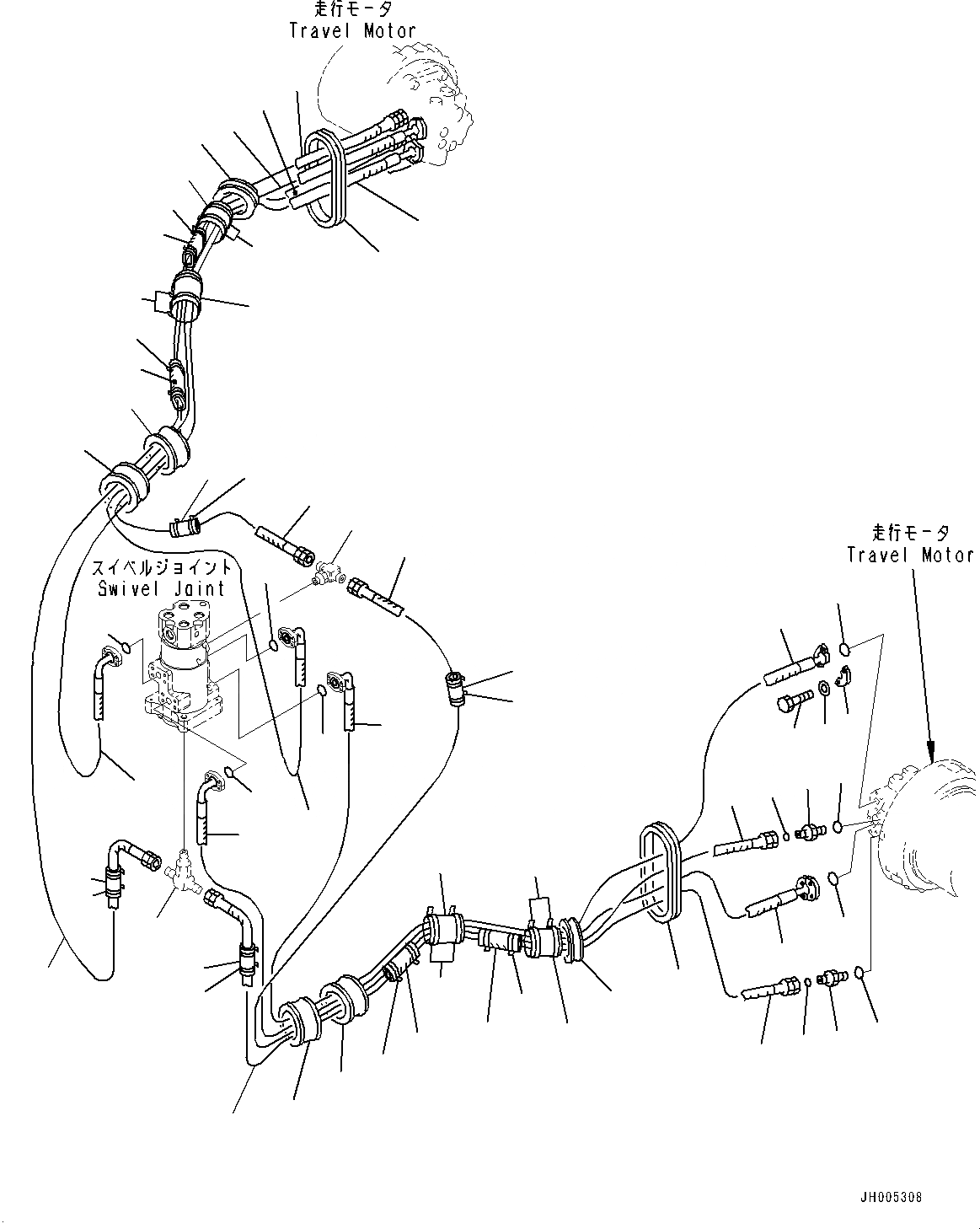 走行モータ
Travel Motor

スイベルジョイント
Swivel Joint

走行モータ
Travel Motor

JH005308