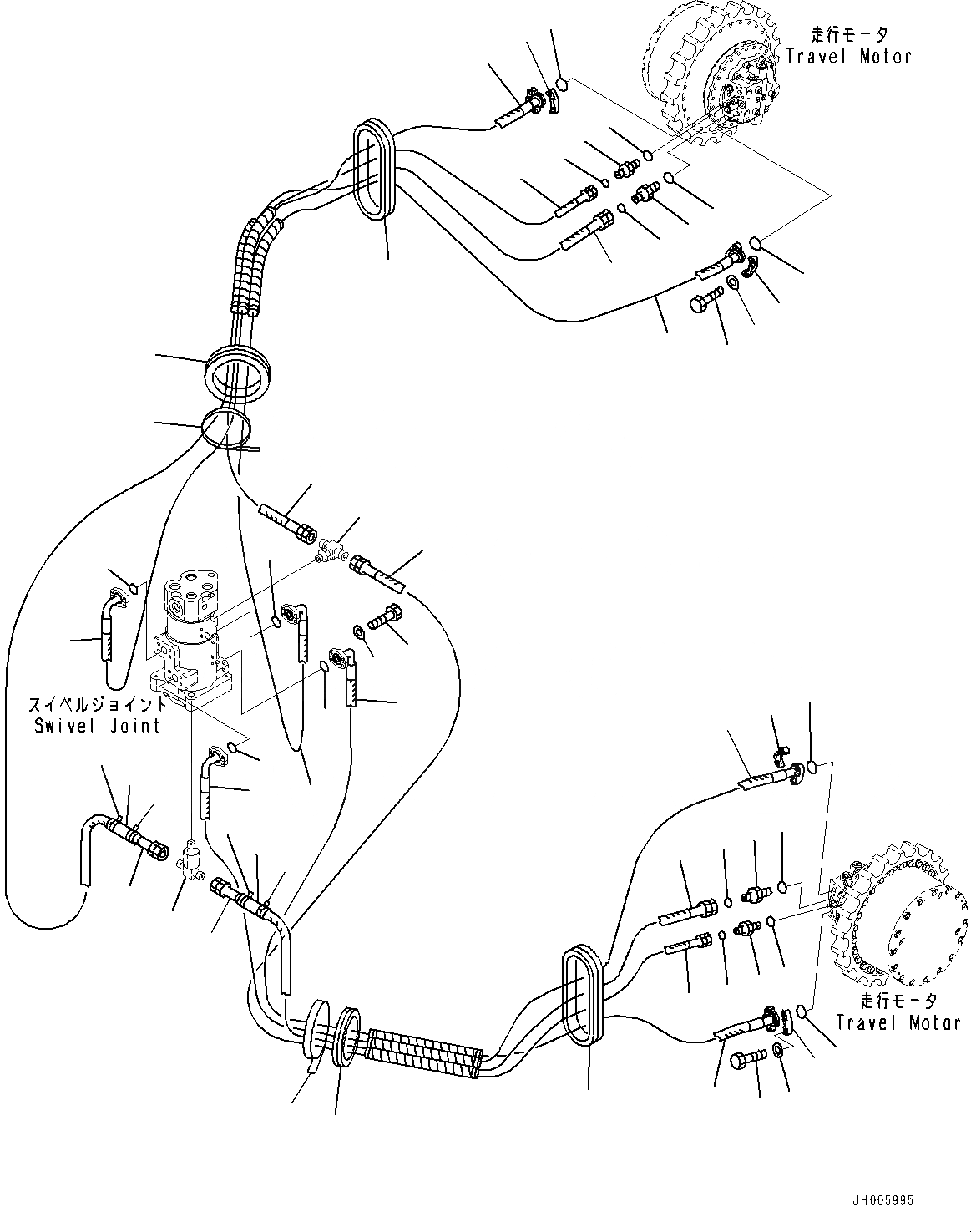 走行モータ
Travel Motor

スイベルジョイント
Swivel Joint

走行モータ
Travel Motor

JH005995