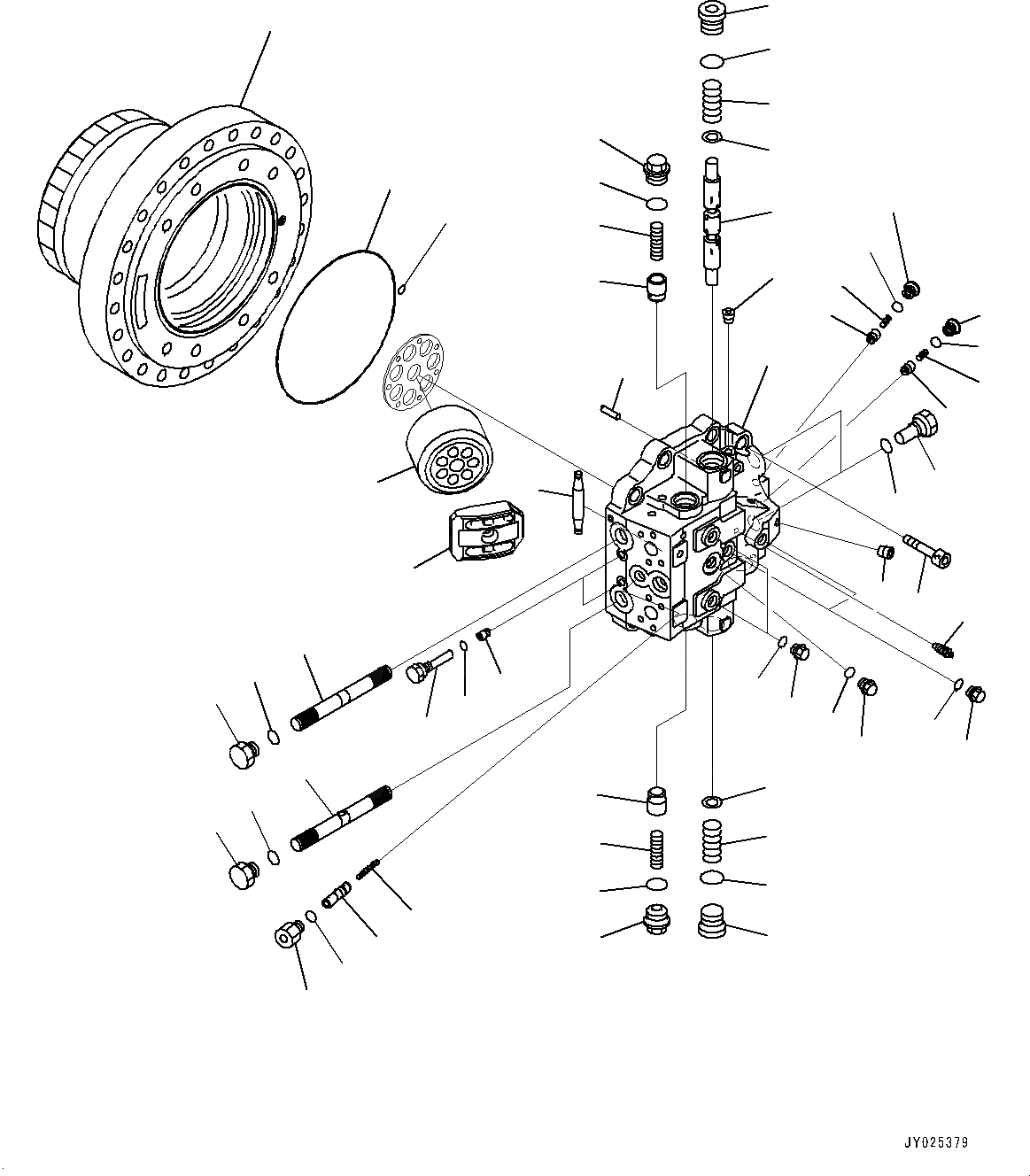 JY025379