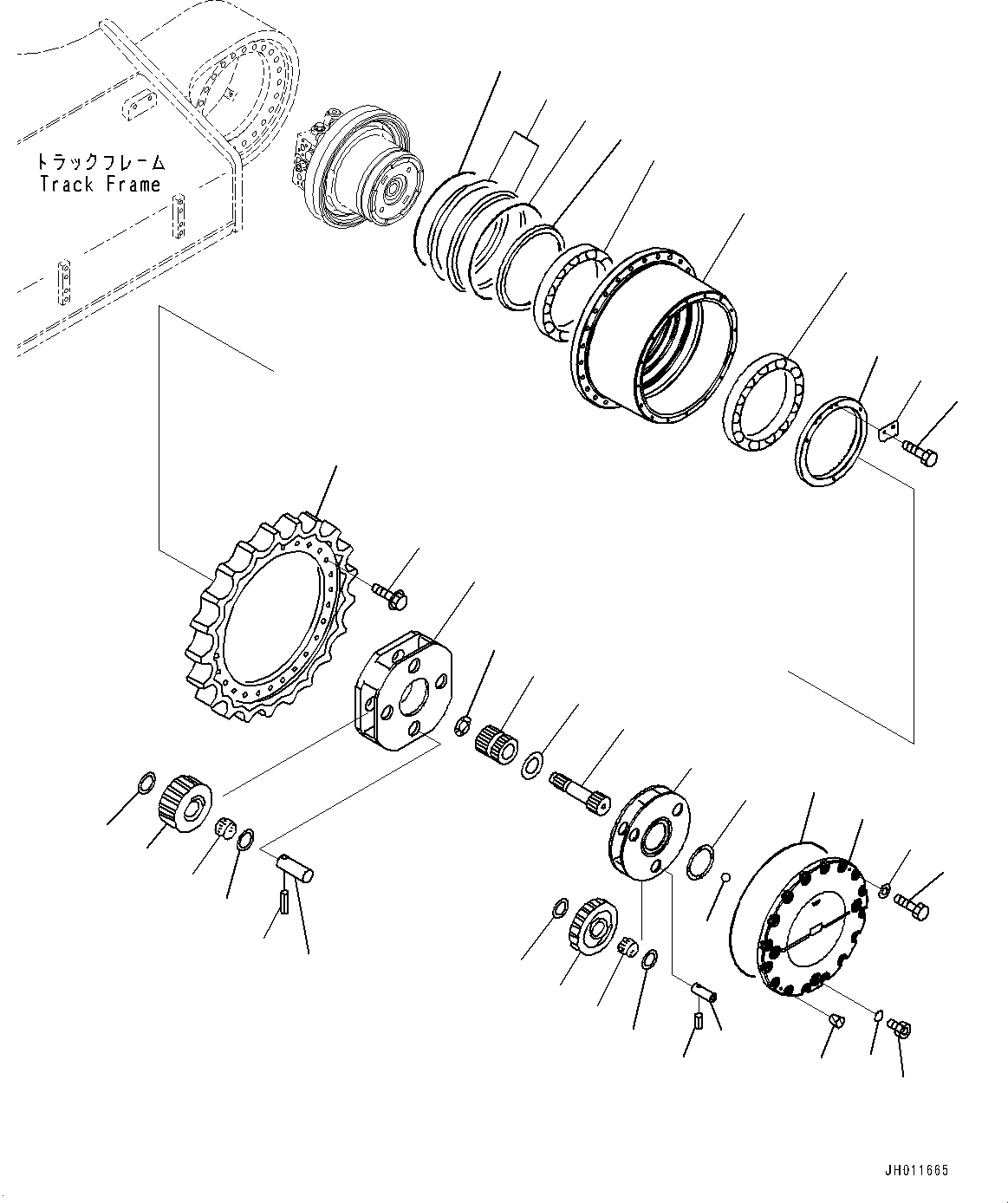 トラックフレーム
Track Frame

JH011665