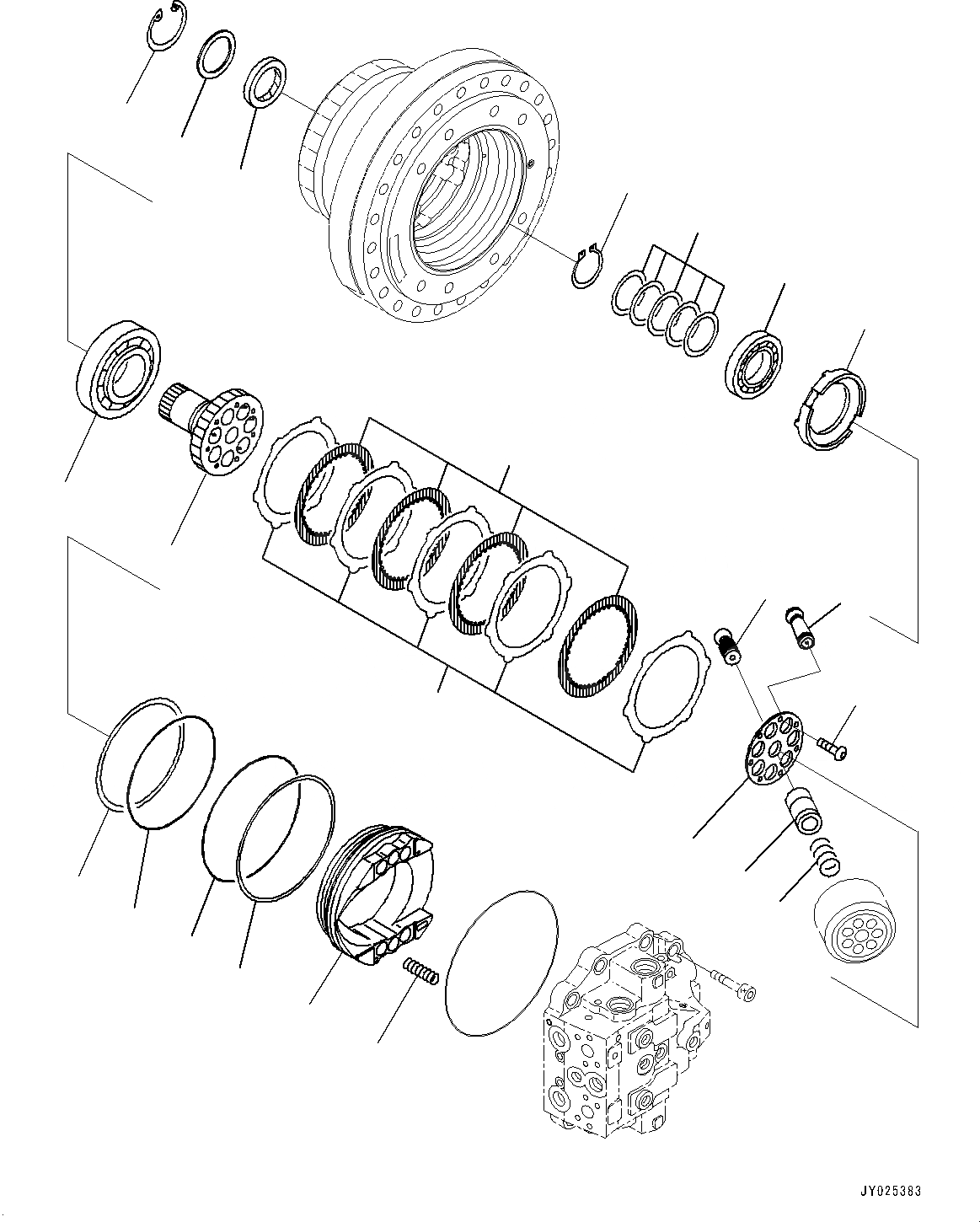 JY025383