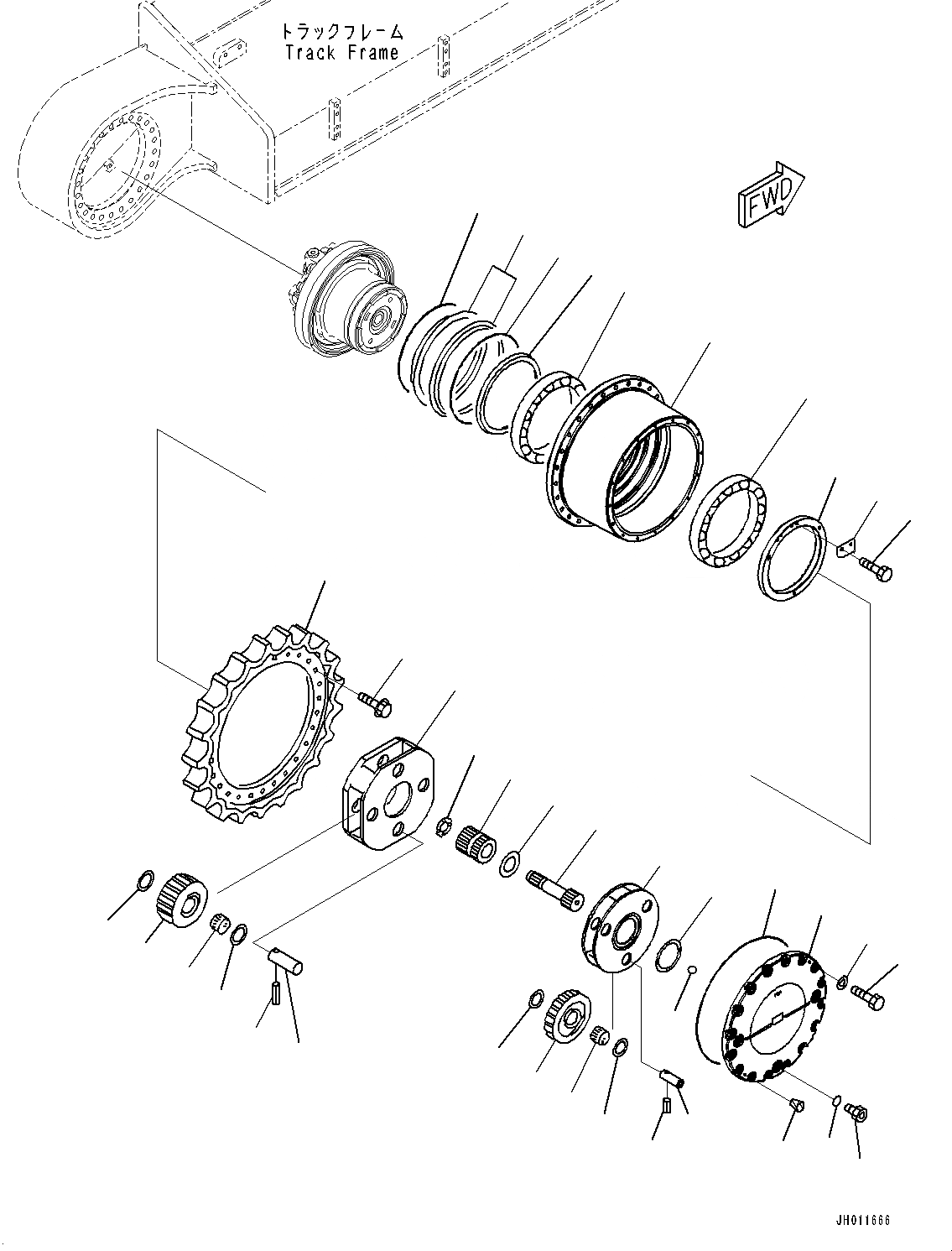 トラックフレーム
Track Frame

FWD

JH011666